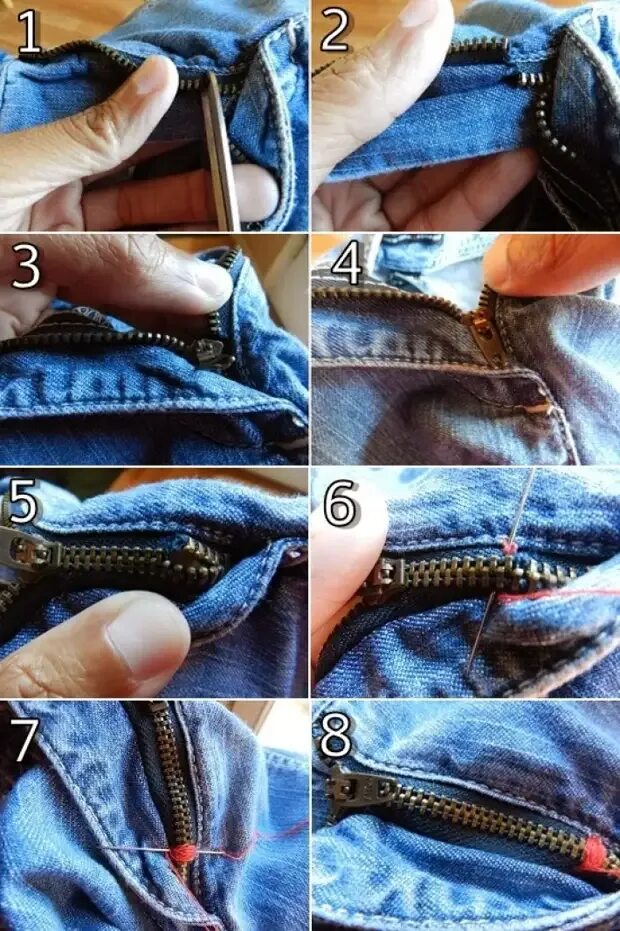 1
2
3
4
5
6
7
8