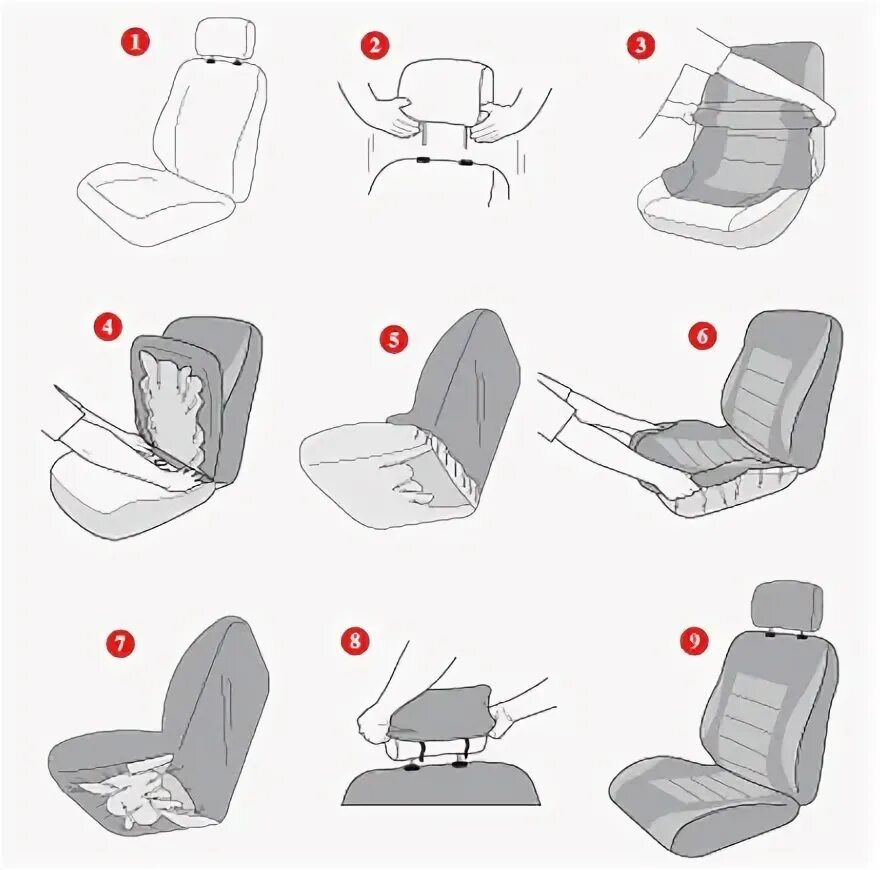 1
2
3
4
5
6
7
8
9