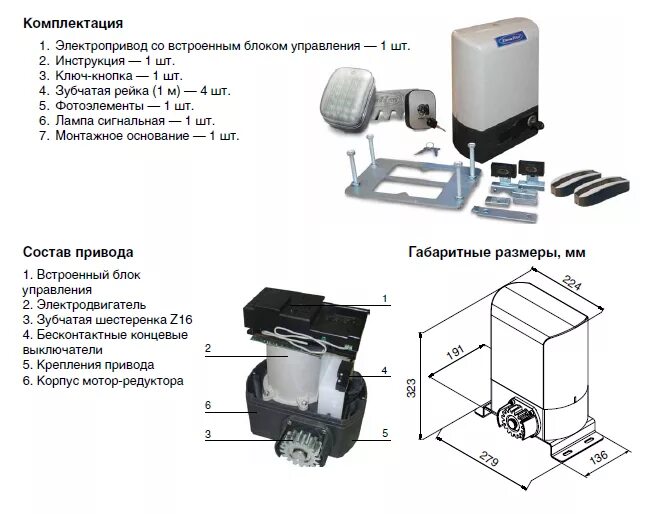 Комплектация

1. Электропривод со встроенным блоком управления — 1 шт.
2. Инструкция — 1 шт.
3. Ключ-кнопка — 1 шт.
4. Зубчатая рейка (1 м) — 4 шт.
5. Фотоэлементы — 1 шт.
6. Лампа сигнальная — 1 шт.
7. Монтажное основание — 1 шт.

Состав привода

1. Встроенный блок управления
2. Электродвигатель
3. Зубчатая шестеренка Z16
4. Бесконтактные концевые выключатели
5. Крепления привода
6. Корпус мотор-редуктора

1
2
4
6
3
5

Габаритные размеры, мм

224
191
323
279
136