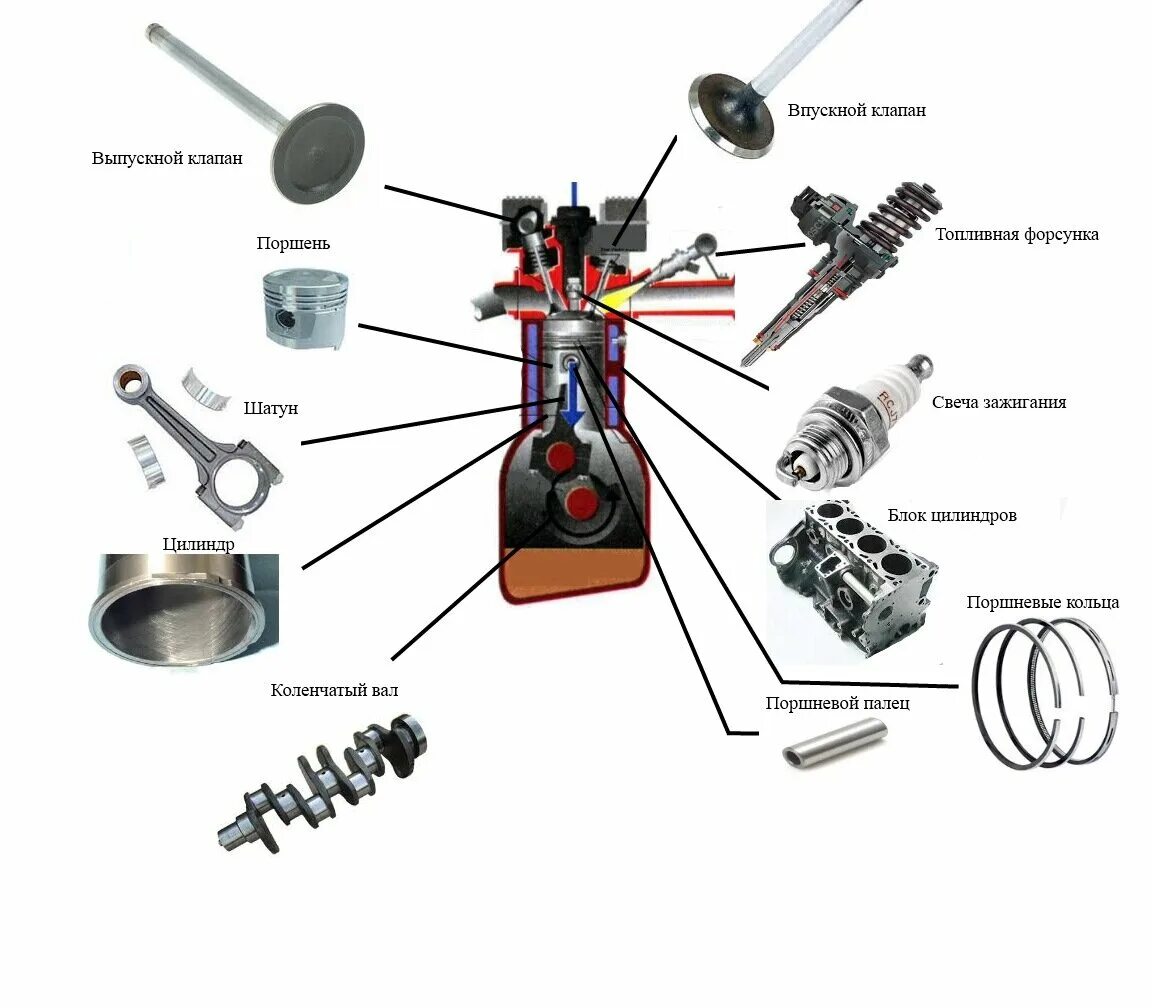 Выпускной клапан

Впускной клапан

Поршень

Топливная форсунка

Шатун

Свеча зажигания

Цилиндр

Блок цилиндров

Поршневые кольца

Коленчатый вал

Поршневой палец