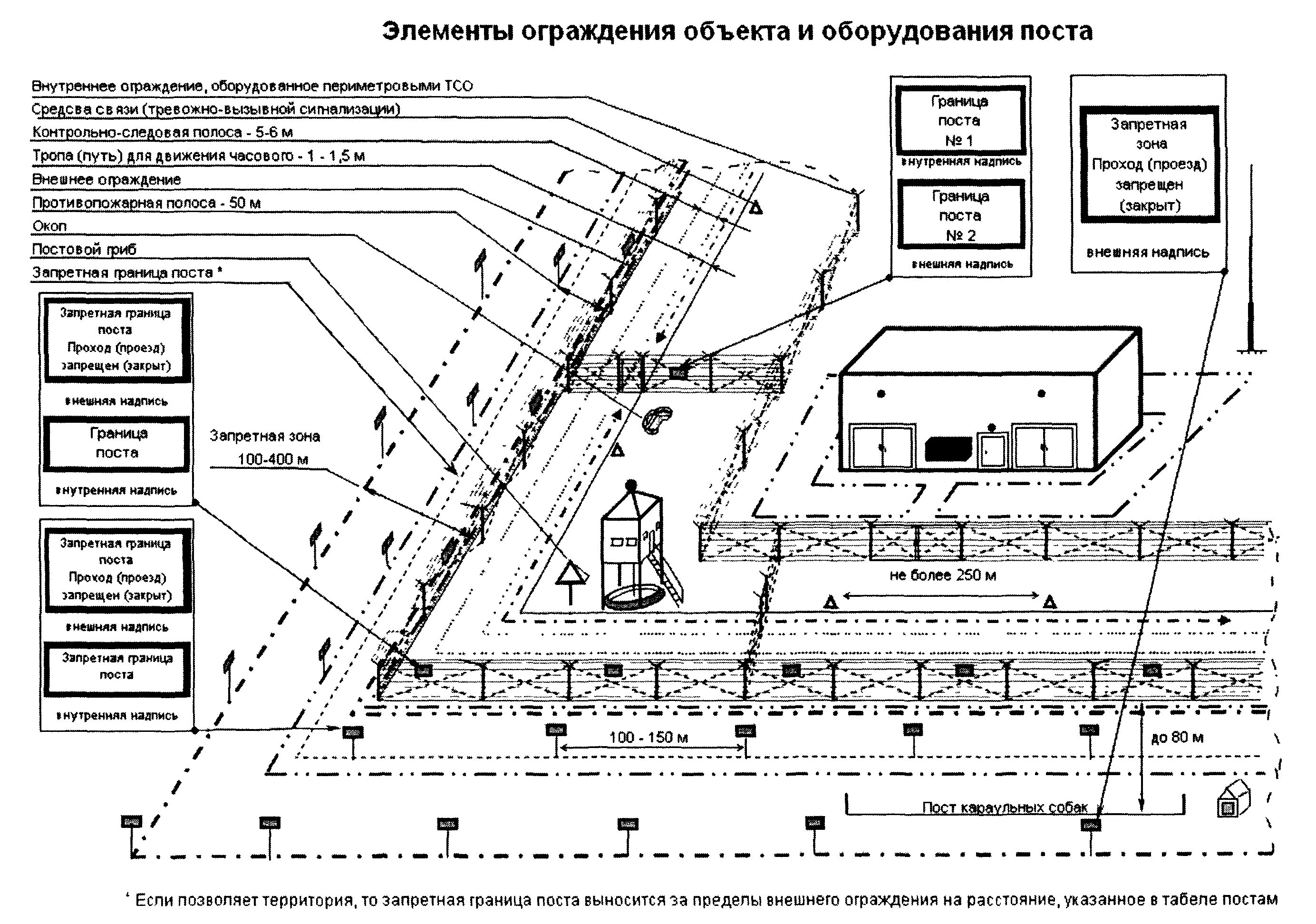 Элементы ограждения объекта и оборудования поста

Внутреннее ограждение, оборудованное периметровыми ТСО
Средсва связи (тревожно-вызывной сигнализации)
Контрольно-следовая полоса - 5-6 м
Тропа (путь) для движения часового - 1 - 1,5 м
Внешнее ограждение
Противопожарная полоса - 50 м
Окоп
Постовой гриб
Запретная граница поста *

Граница поста № 1
внутренняя надпись

Граница поста № 2
внешняя надпись

Запретная зона Проход (проезд) запрещен (закрыт)
внешняя надпись

Запретная граница поста Проход (проезд) запрещен (закрыт)
внешняя надпись

Граница поста
внутренняя надпись

Запретная зона 100-400 м

Запретная граница поста Проход (проезд) запрещен (закрыт)
внешняя надпись

Запретная граница поста
внутренняя надпись

не более 250 м

100 - 150 м

до 80 м

Пост караульных собак

* Если позволяет территория, то запретная граница поста выносится за пределы внешнего ограждения на расстояние, указанное в табеле постам