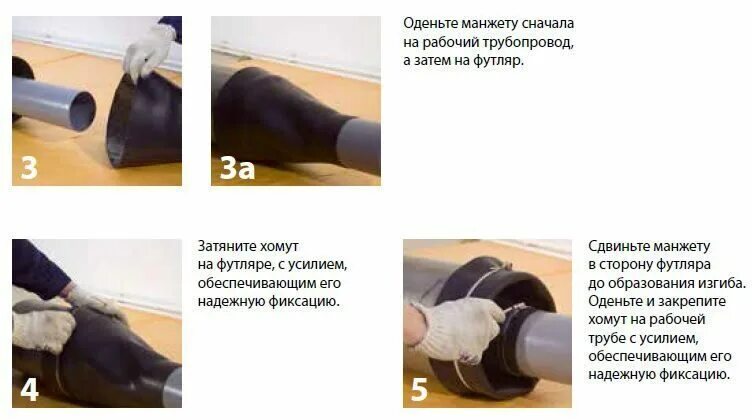 3

3а

Оденьте манжету сначала на рабочий трубопровод, а затем на футляр.

4

Затяните хомут на футляре, с усилием, обеспечивающим его надежную фиксацию.

5

Сдвиньте манжету в сторону футляра до образования изгиба. Оденьте и закрепите хомут на рабочей трубе с усилием, обеспечивающим его надежную фиксацию.