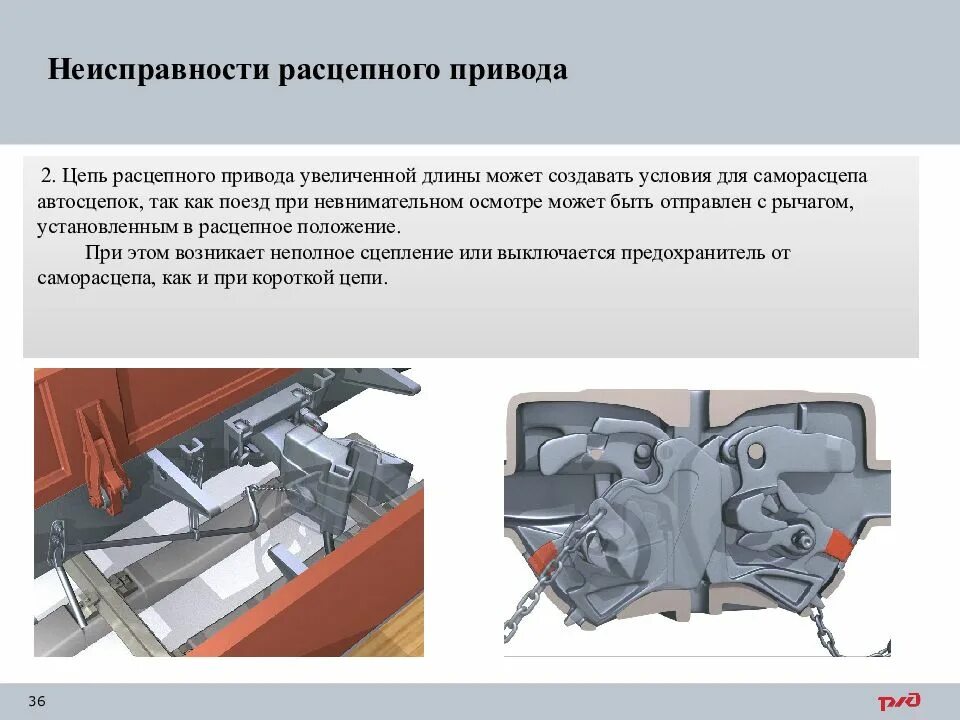 Неисправности расцепного привода

2. Цепь расцепного привода увеличенной длины может создавать условия для саморасцепа автосцепок, так как поезд при невнимательном осмотре может быть отправлен с рычагом, установленным в расцепное положение.

При этом возникает неполное сцепление или выключается предохранитель от саморасцепа, как и при короткой цепи.

36

РЖД