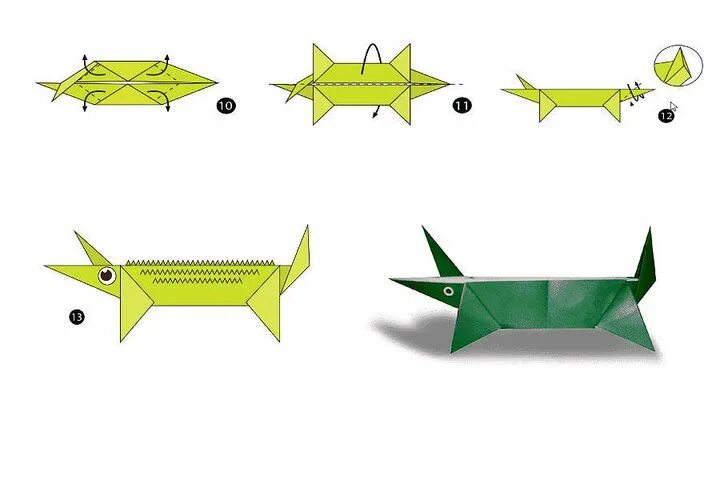 10

11

12

13