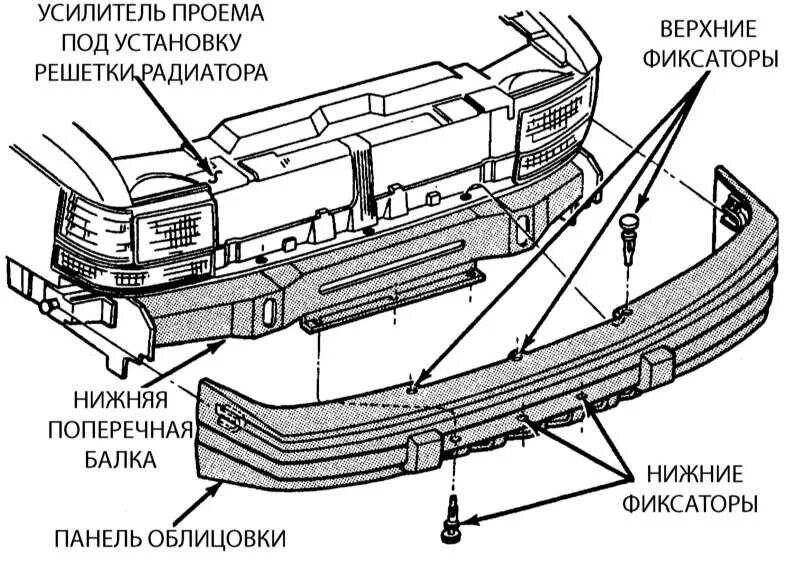 УСИЛИТЕЛЬ ПРОЕМА ПОД УСТАНОВКУ РЕШЕТКИ РАДИАТОРА

ВЕРХНИЕ ФИКСАТОРЫ

НИЖНЯЯ ПОПЕРЕЧНАЯ БАЛКА

НИЖНИЕ ФИКСАТОРЫ

ПАНЕЛЬ ОБЛИЦОВКИ