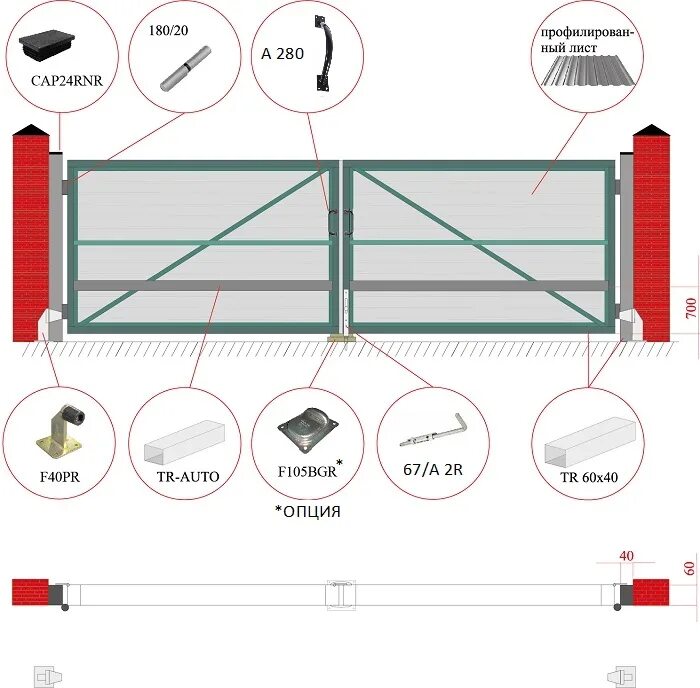 CAP24RNR

180/20

A 280

профилированный лист

700

F40PR

TR-AUTO

F105BGR*

67/A 2R

TR 60x40

*ОПЦИЯ

40

60