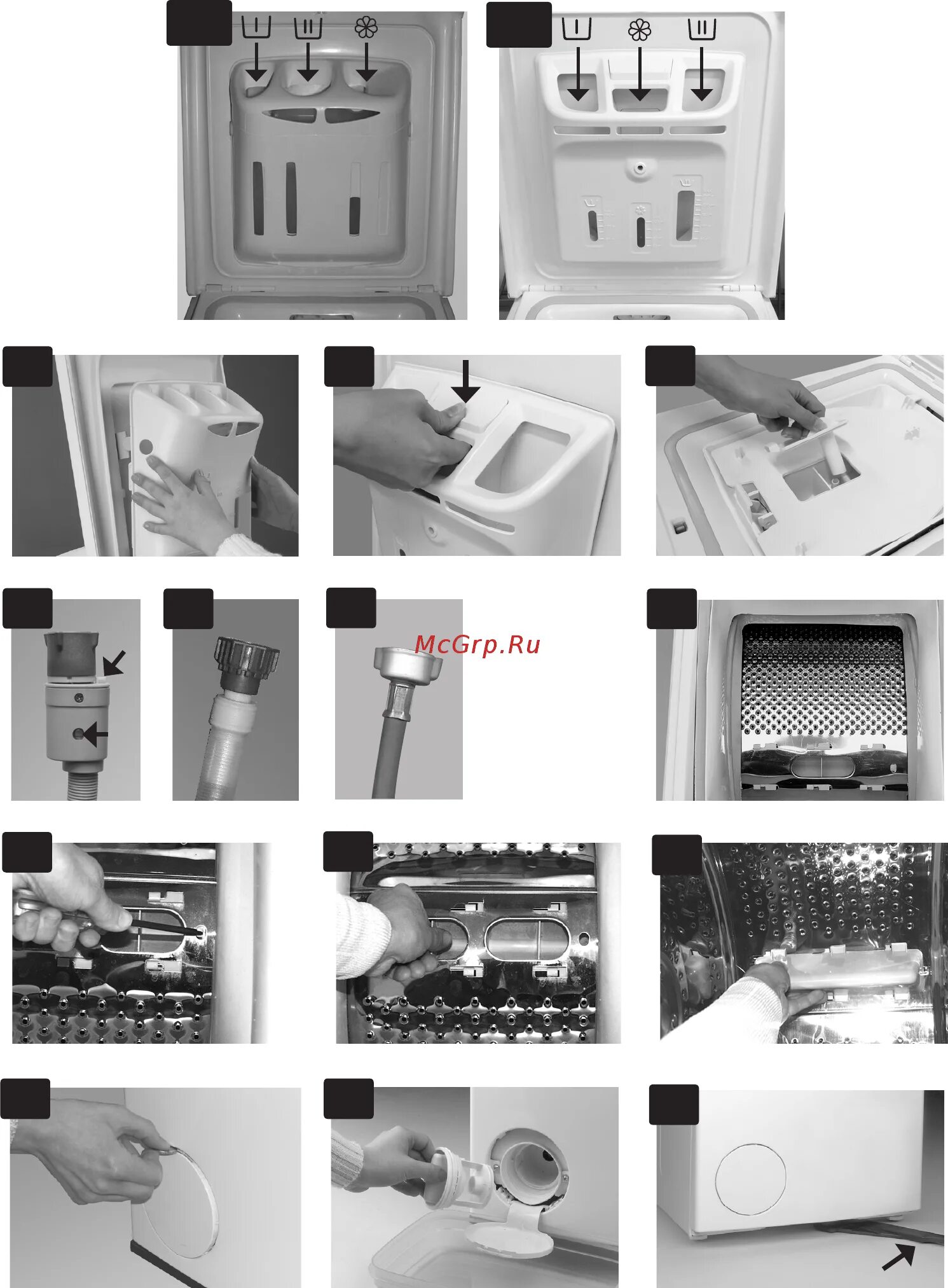 McGrp.Ru