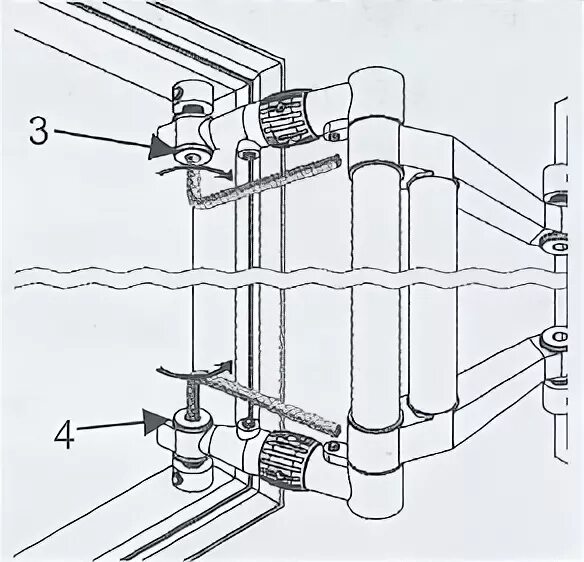 3

4