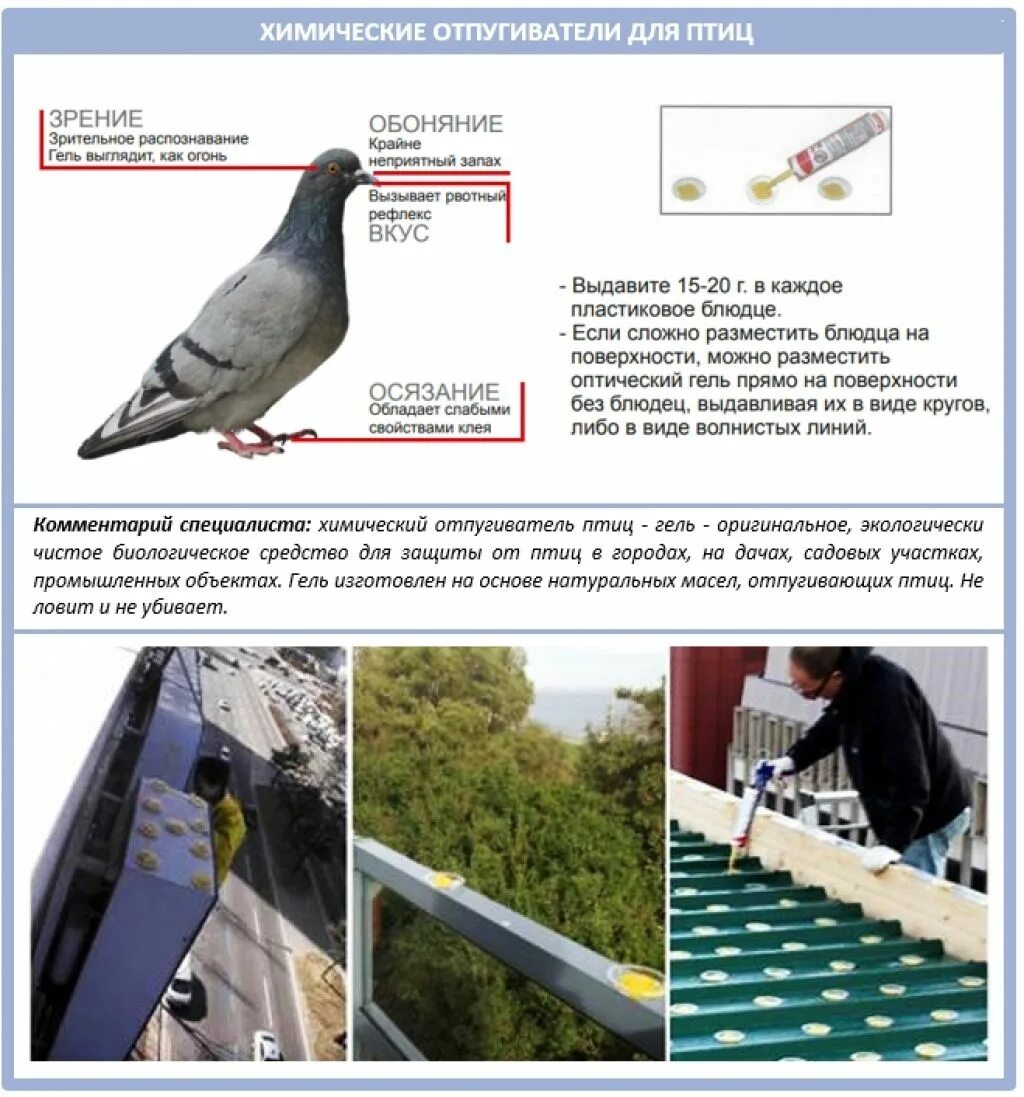 ХИМИЧЕСКИЕ ОТПУГИВАТЕЛИ ДЛЯ ПТИЦ

ЗРЕНИЕ
Зрительное распознавание
Гель выглядит, как огонь

ОБОНЯНИЕ
Крайне неприятный запах

Вызывает рвотный рефлекс
ВКУС

ОСЯЗАНИЕ
Обладает слабыми свойствами клея

- Выдавите 15-20 г. в каждое пластиковое блюдце.
- Если сложно разместить блюдца на поверхности, можно разместить оптический гель прямо на поверхности без блюдец, выдавливая их в виде кругов, либо в виде волнистых линий.

Комментарий специалиста: химический отпугиватель птиц - гель - оригинальное, экологически чистое биологическое средство для защиты от птиц в городах, на дачах, садовых участках, промышленных объектах. Гель изготовлен на основе натуральных масел, отпугивающих птиц. Не ловит и не убивает.