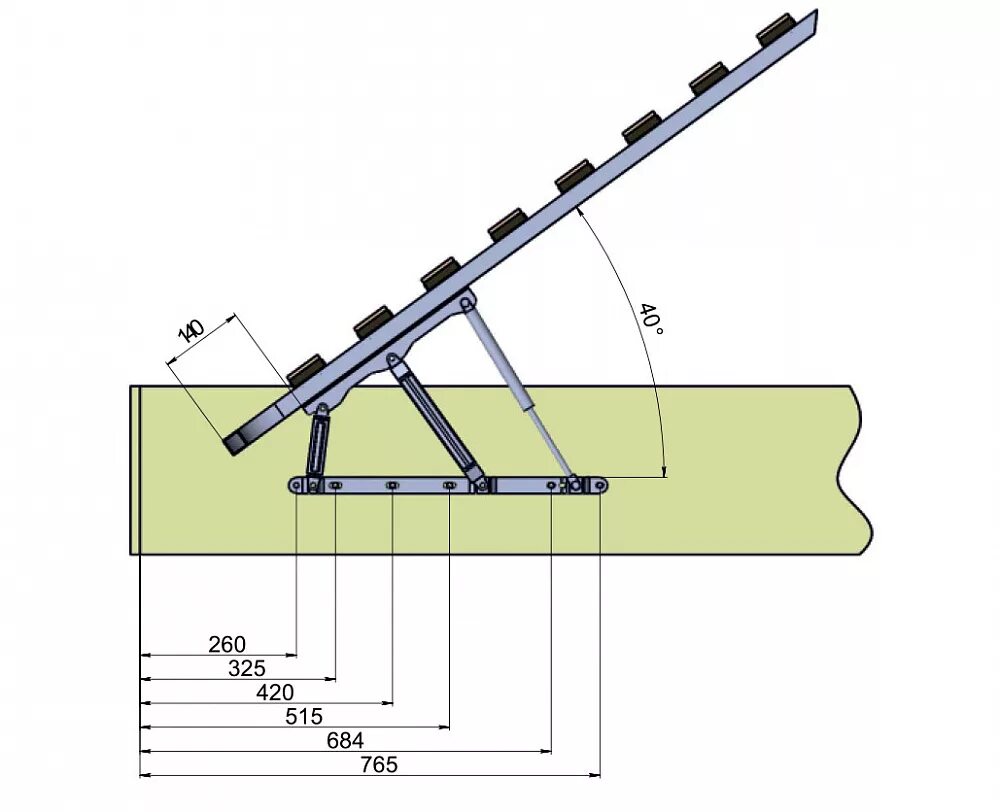 140

40°

260
325
420
515
684
765