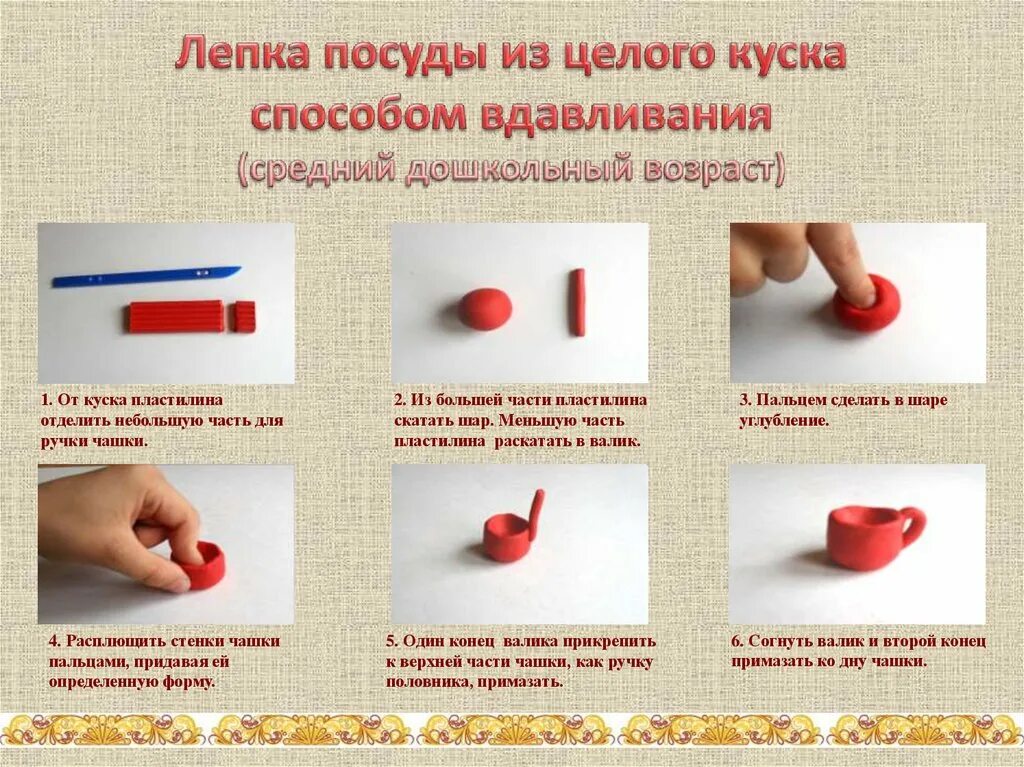 Лепка посуды из целого куска способом вдавливания
(средний дошкольный возраст)

1. От куска пластилина отделить небольшую часть для ручки чашки.

2. Из большей части пластилина скатать шар. Меньшую часть пластилина раскатать в валик.

3. Пальцем сделать в шаре углубление.

4. Расплющить стенки чашки пальцами, придавая ей определенную форму.

5. Один конец валика прикрепить к верхней части чашки, как ручку половника, примазать.

6. Согнуть валик и второй конец примазать ко дну чашки.