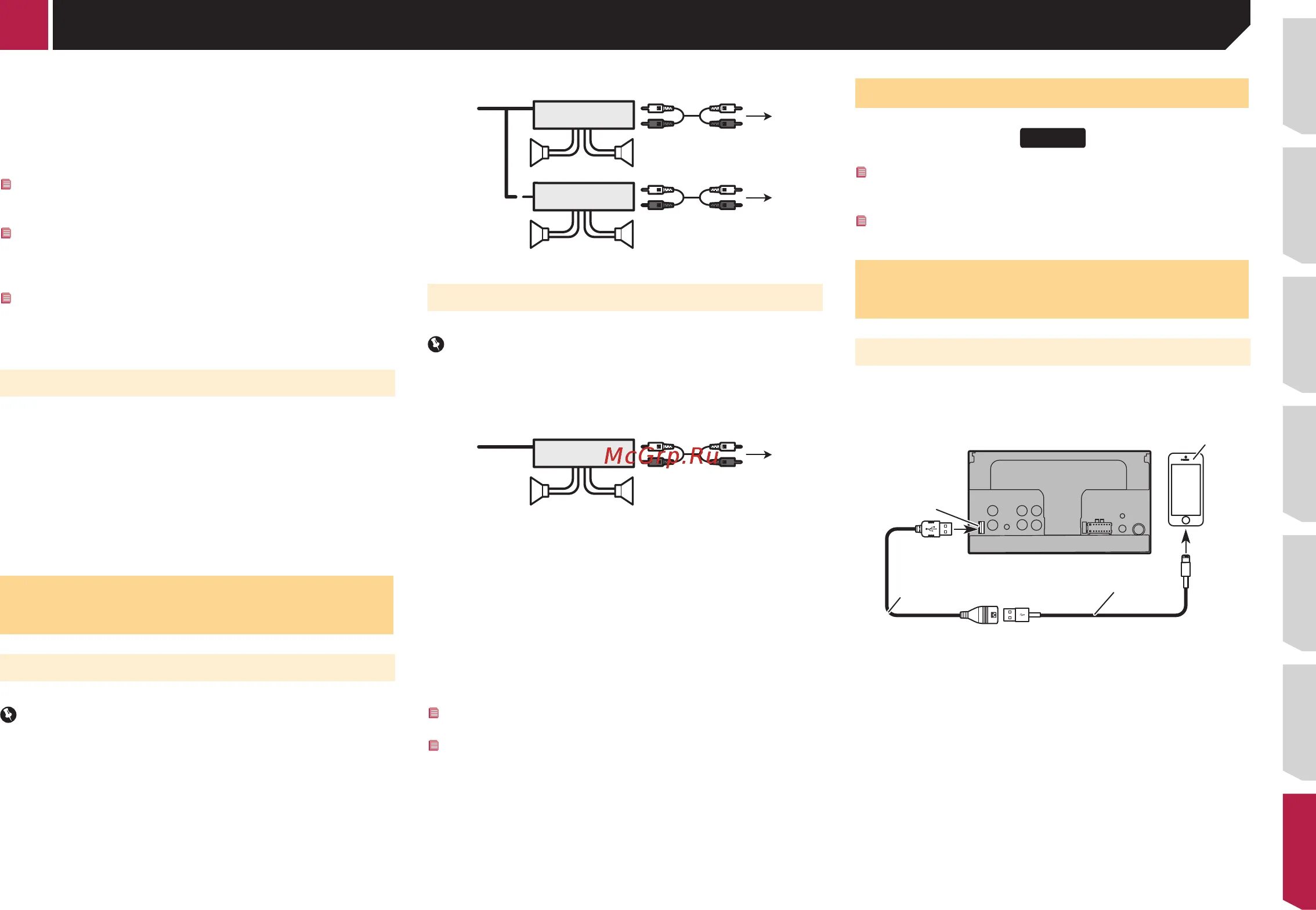 McGrp.Ru