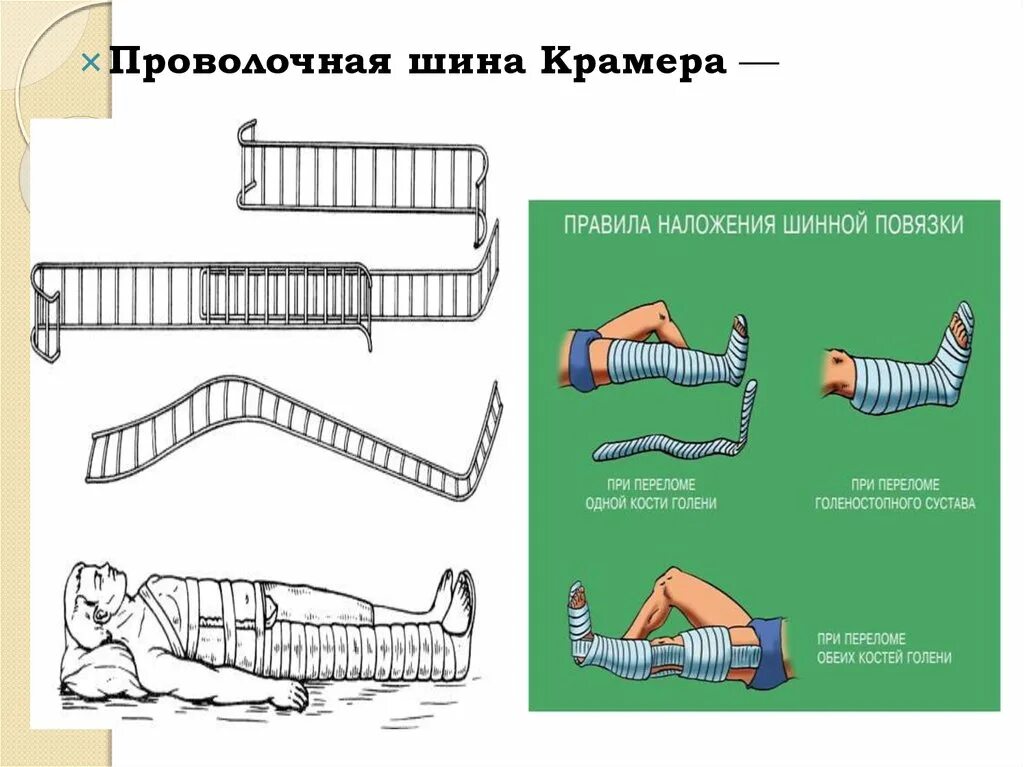 × Проволочная шина Крамера —

ПРАВИЛА НАЛОЖЕНИЯ ШИННОЙ ПОВЯЗКИ

ПРИ ПЕРЕЛОМЕ ОДНОЙ КОСТИ ГОЛЕНИ

ПРИ ПЕРЕЛОМЕ ГОЛЕНОСТОПНОГО СУСТАВА

ПРИ ПЕРЕЛОМЕ ОБЕИХ КОСТЕЙ ГОЛЕНИ