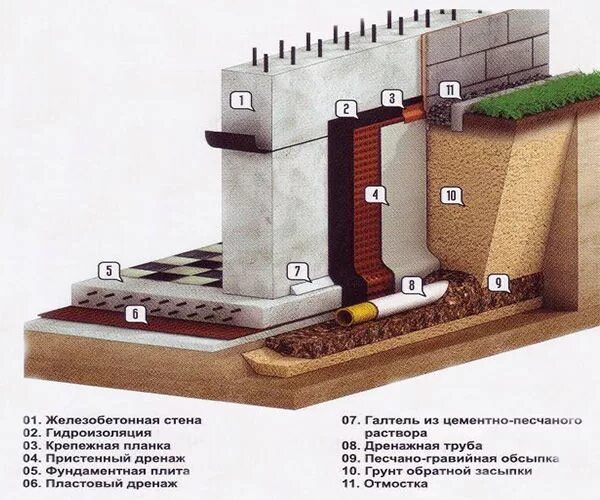 1
2
3
11
4
10
5
7
8
9
6

01. Железобетонная стена
02. Гидроизоляция
03. Крепежная планка
04. Пристенный дренаж
05. Фундаментная плита
06. Пластовый дренаж

07. Галтель из цементно-песчаного раствора
08. Дренажная труба
09. Песчано-гравийная обсыпка
10. Грунт обратной засыпки
11. Отмостка