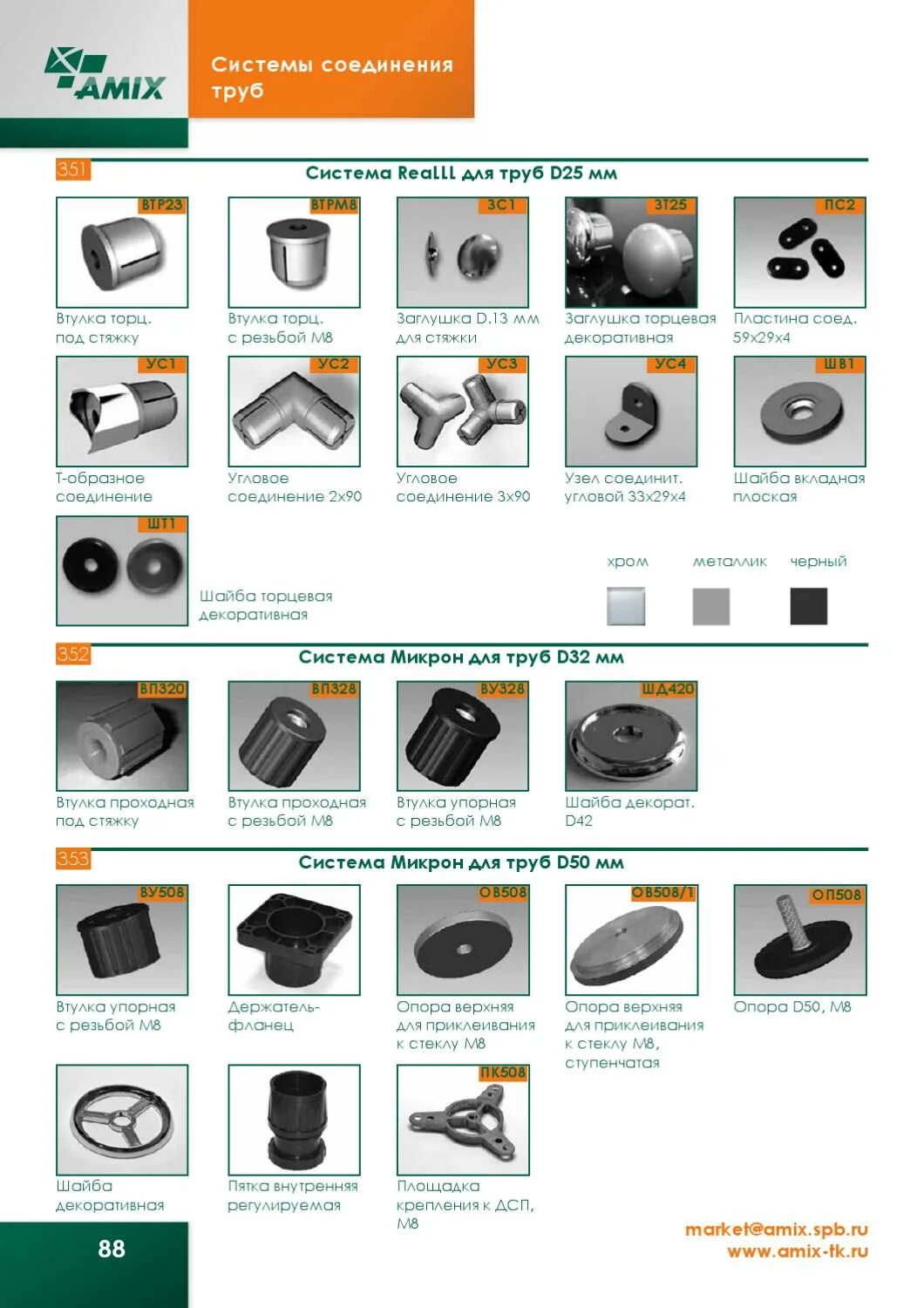 AMIX

Системы соединения труб

351

Система RealLL для труб D25 мм

ВТР23
Втулка торц. под стяжку

ВТРМ8
Втулка торц. с резьбой М8

ЗС1
Заглушка D.13 мм для стяжки

ЗТ25
Заглушка торцевая декоративная

ПС2
Пластина соед. 59x29x4

УС1
Т-образное соединение

УС2
Угловое соединение 2x90

УС3
Угловое соединение 3x90

УС4
Узел соединит. угловой 33x29x4

ШВ1
Шайба вкладная плоская

ШТ1
Шайба торцевая декоративная

хром металлик черный

352

Система Микрон для труб D32 мм

ВП320
Втулка проходная под стяжку

ВП328
Втулка проходная с резьбой М8

ВУ328
Втулка упорная с резьбой М8

ШД420
Шайба декорат. D42

353

Система Микрон для труб D50 мм

ВУ508
Втулка упорная с резьбой М8

Держатель-фланец

ОВ508
Опора верхняя для приклеивания к стеклу М8

ОВ508/1
Опора верхняя для приклеивания к стеклу М8, ступенчатая

ОП508
Опора D50, М8

Шайба декоративная

Пятка внутренняя регулируемая

ПК508
Площадка крепления к ДСП, М8

88

market@amix.spb.ru
www.amix-tk.ru