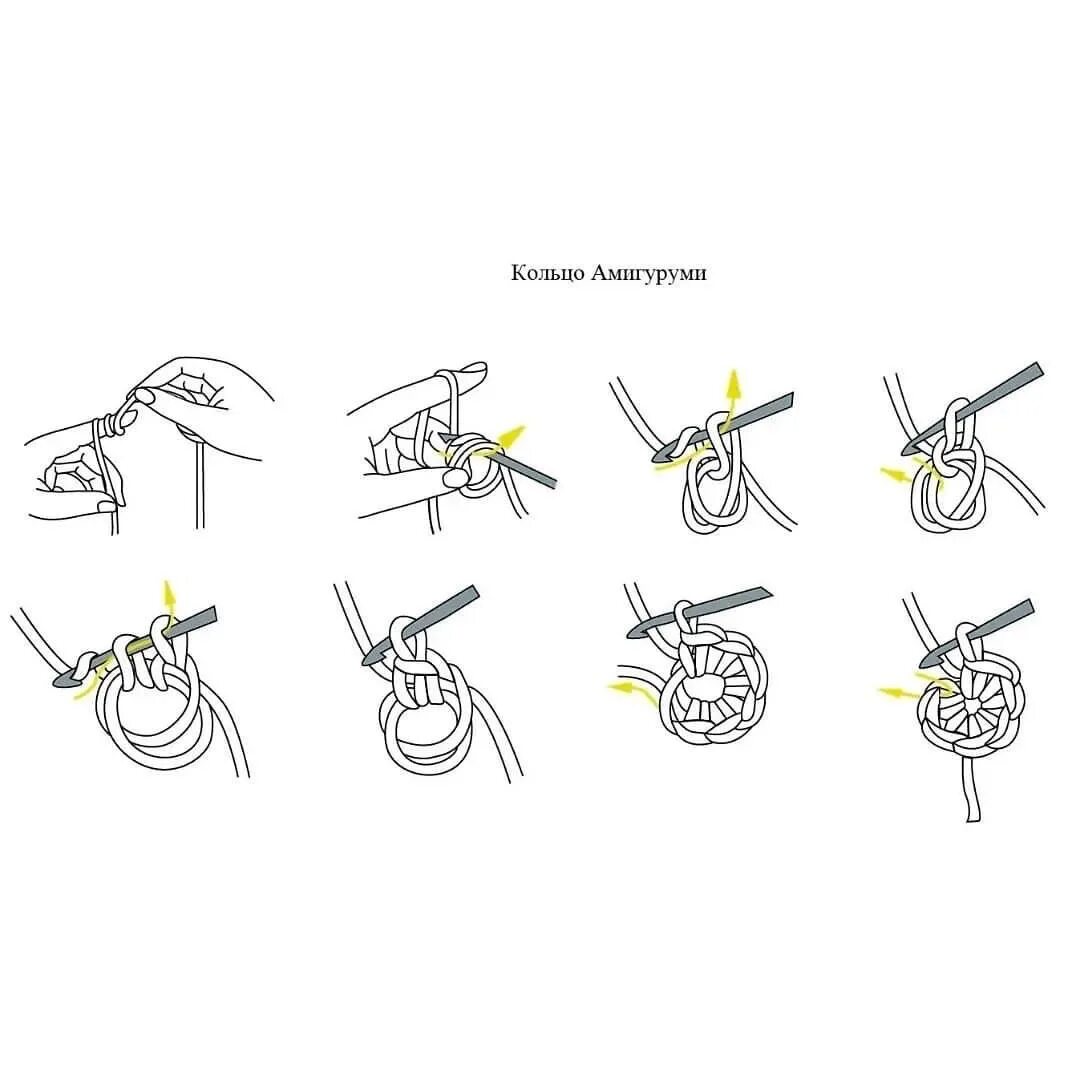 Кольцо Амигуруми