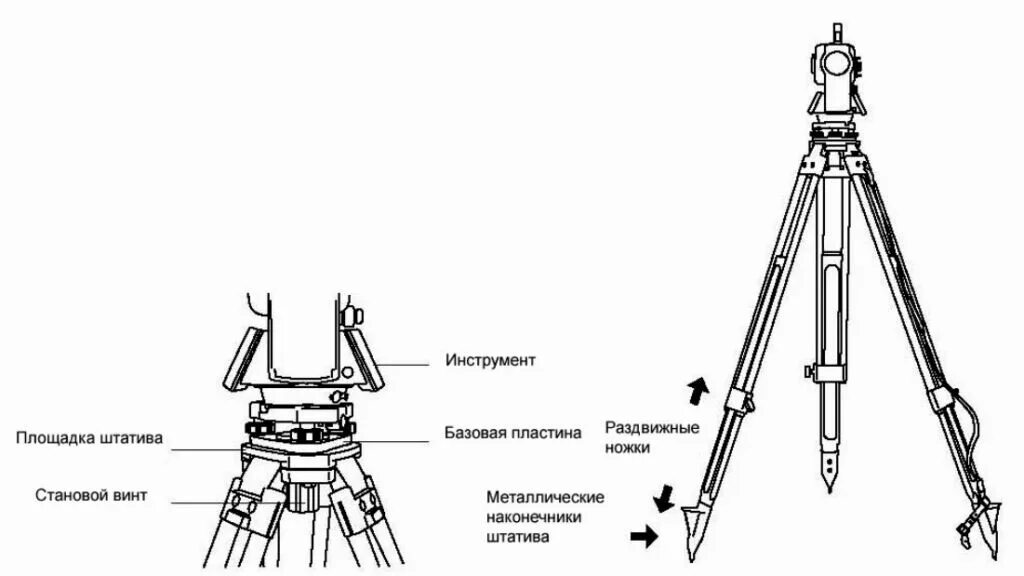 Инструмент

Площадка штатива

Базовая пластина

Становой винт

Раздвижные ножки

Металлические наконечники штатива