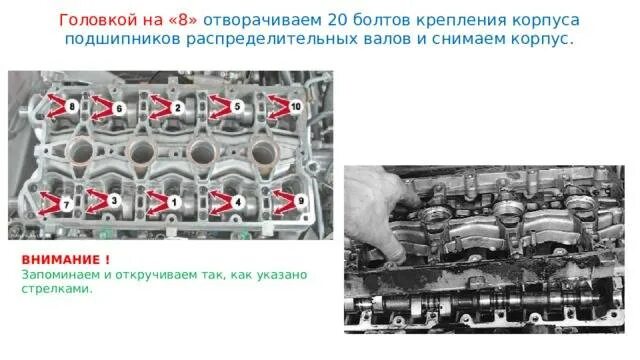 Головкой на «8» отворачиваем 20 болтов крепления корпуса подшипников распределительных валов и снимаем корпус.

8 6 2 5 10

7 3 1 4 9

ВНИМАНИЕ !
Запоминаем и откручиваем так, как указано стрелками.