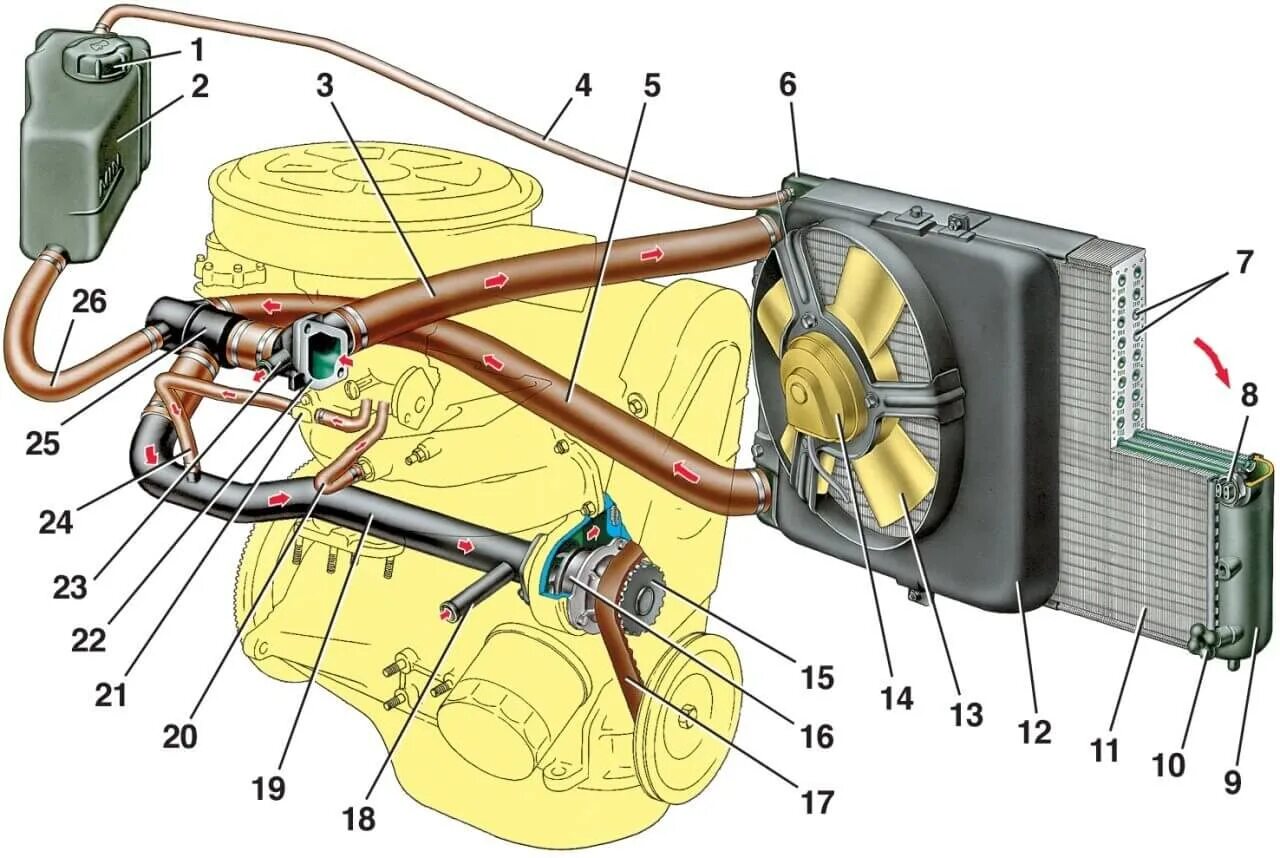 1
2
3
4
5
6
7
8
9
10
11
12
13
14
15
16
17
18
19
20
21
22
23
24
25
26
MIN