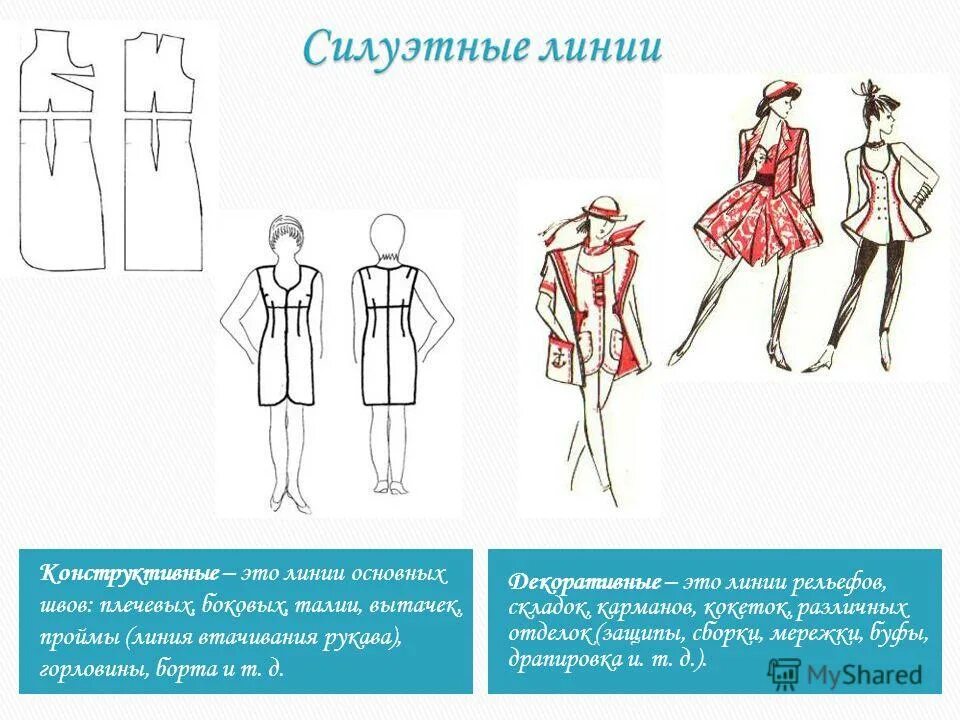 Силуэтные линии

Конструктивные – это линии основных швов: плечевых, боковых, талии, вытачек, проймы (линия втачивания рукава), горловины, борта и т. д.

Декоративные – это линии рельефов, складок, карманов, кокеток, различных отделок (защипы, сборки, мережки, буфы, драпировка и. т. д.).

MyShared