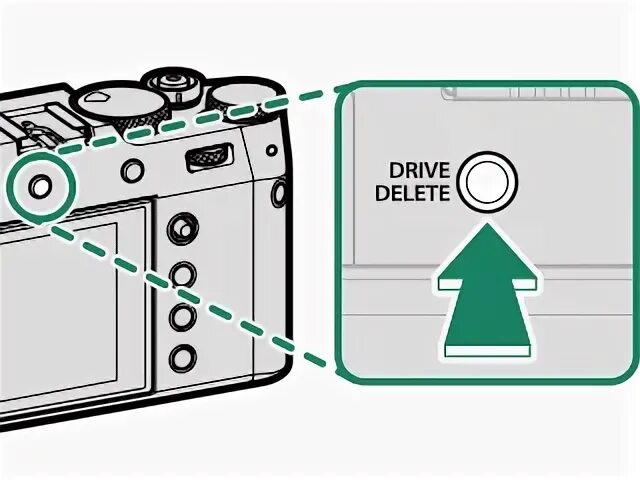 DRIVE
DELETE