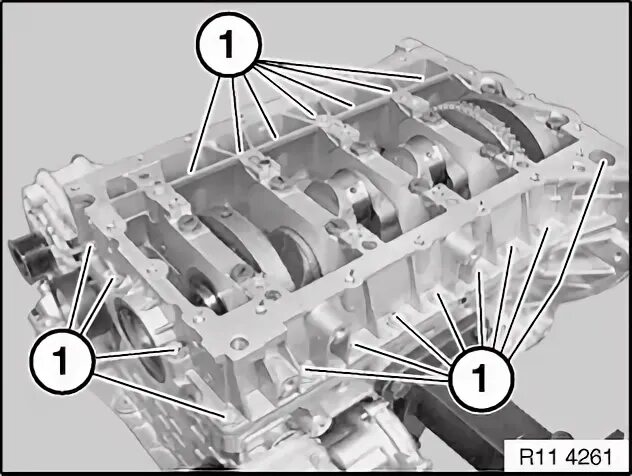 1

1

1

R11 4261