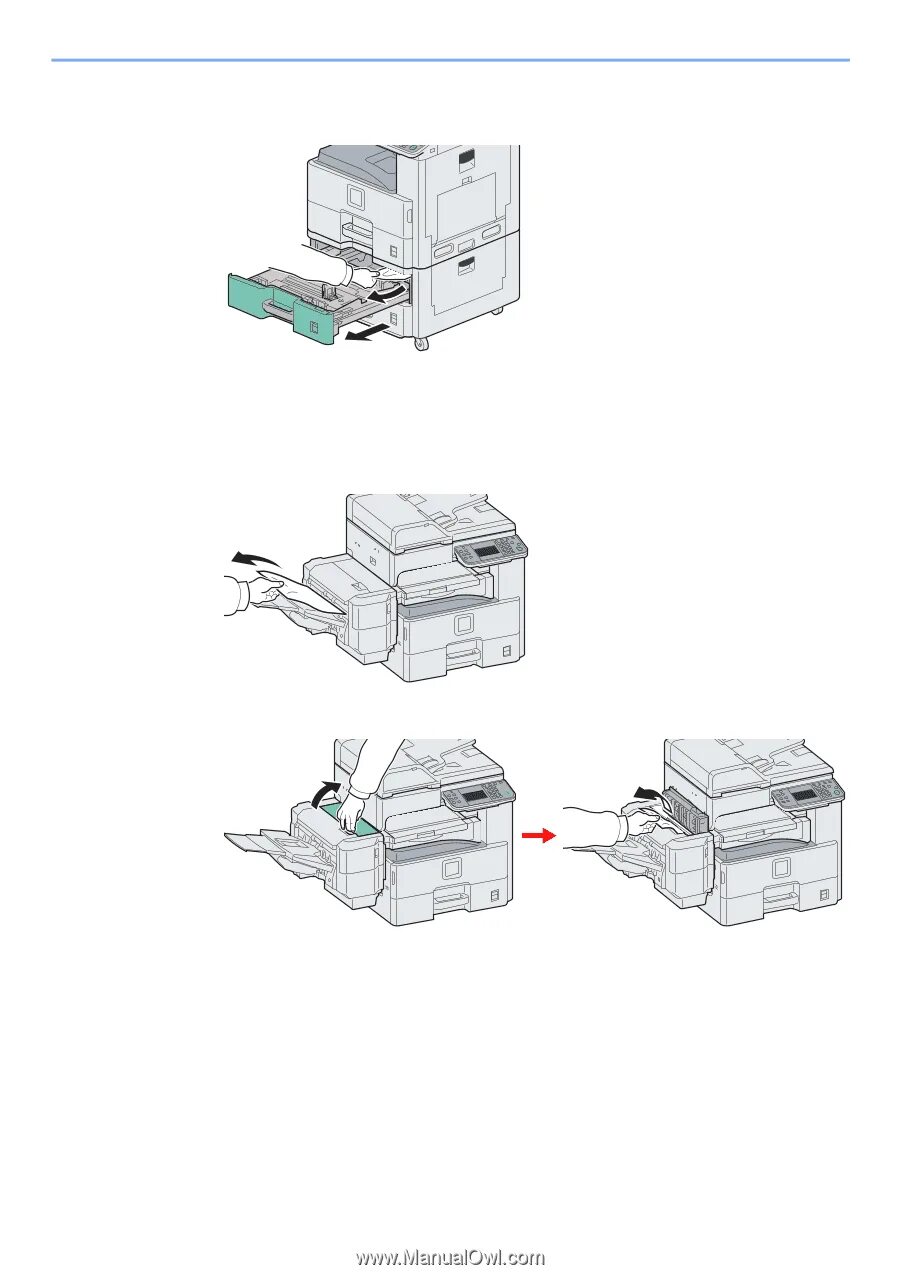 www.ManualOwl.com