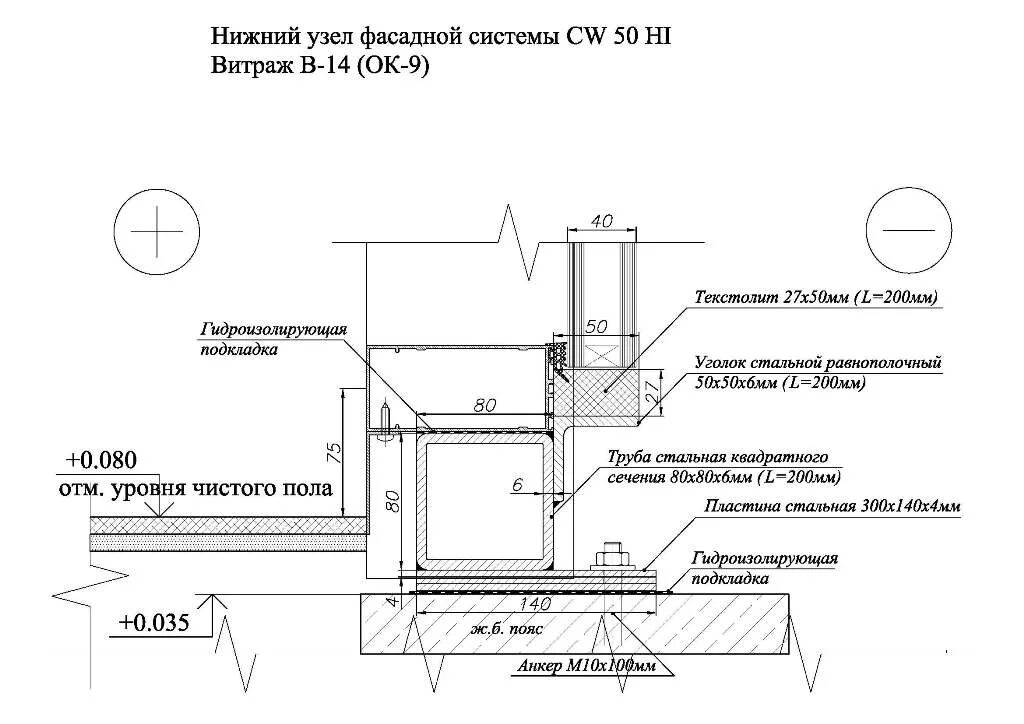 Нижний узел фасадной системы CW 50 HI
Витраж В-14 (ОК-9)

40

Текстолит 27х50мм (L=200мм)

Гидроизолирующая подкладка

50

Уголок стальной равнополочный 50х50х6мм (L=200мм)

27

80

75

Труба стальная квадратного сечения 80х80х6мм (L=200мм)

+0.080
отм. уровня чистого пола

6

80

Пластина стальная 300х140х4мм

Гидроизолирующая подкладка

4

140

+0.035

ж.б. пояс

Анкер М10х100мм