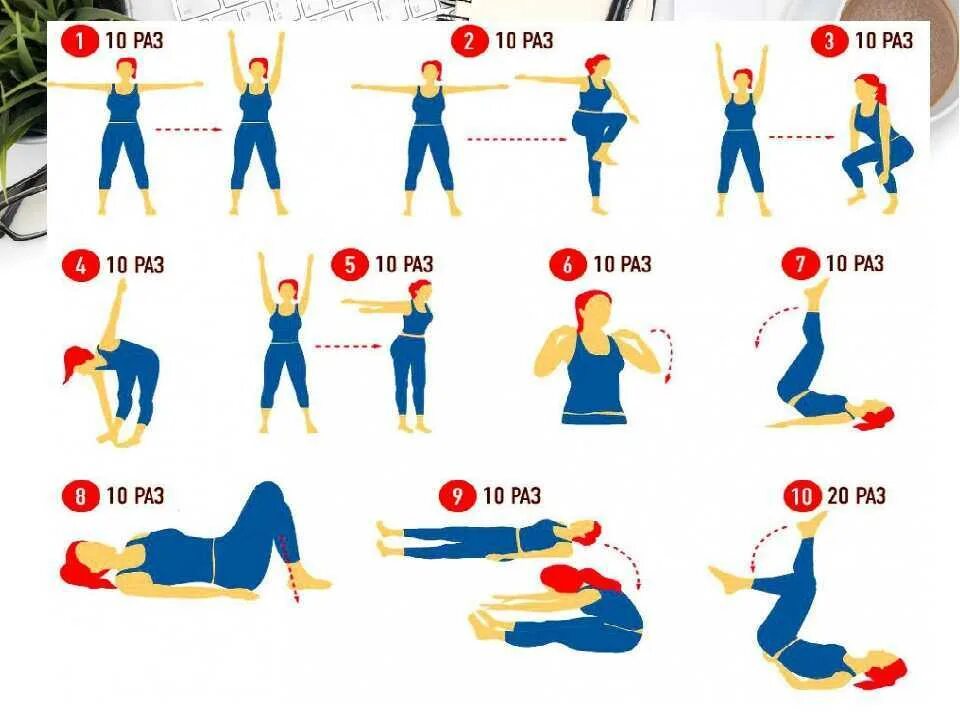 1 10 РАЗ

2 10 РАЗ

3 10 РАЗ

4 10 РАЗ

5 10 РАЗ

6 10 РАЗ

7 10 РАЗ

8 10 РАЗ

9 10 РАЗ

10 20 РАЗ