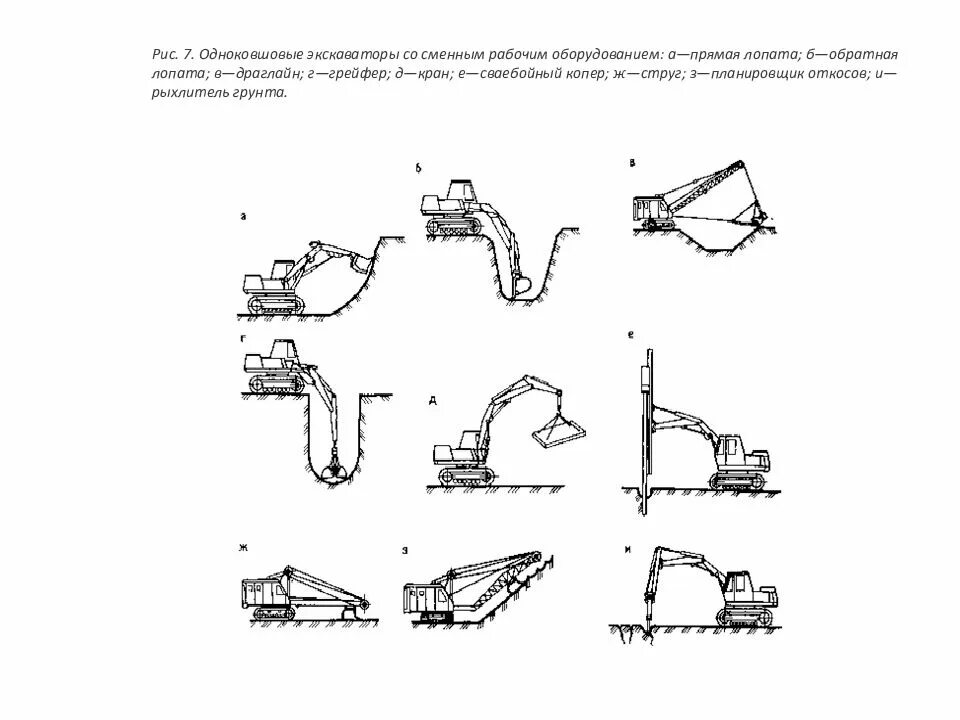 Рис. 7. Одноковшовые экскаваторы со сменным рабочим оборудованием: а—прямая лопата; б—обратная лопата; в—драглайн; г—грейфер; д—кран; е—сваебойный копер; ж—струг; з—планировщик откосов; и—рыхлитель грунта.

а

б

в

г

д

е

ж

з

и