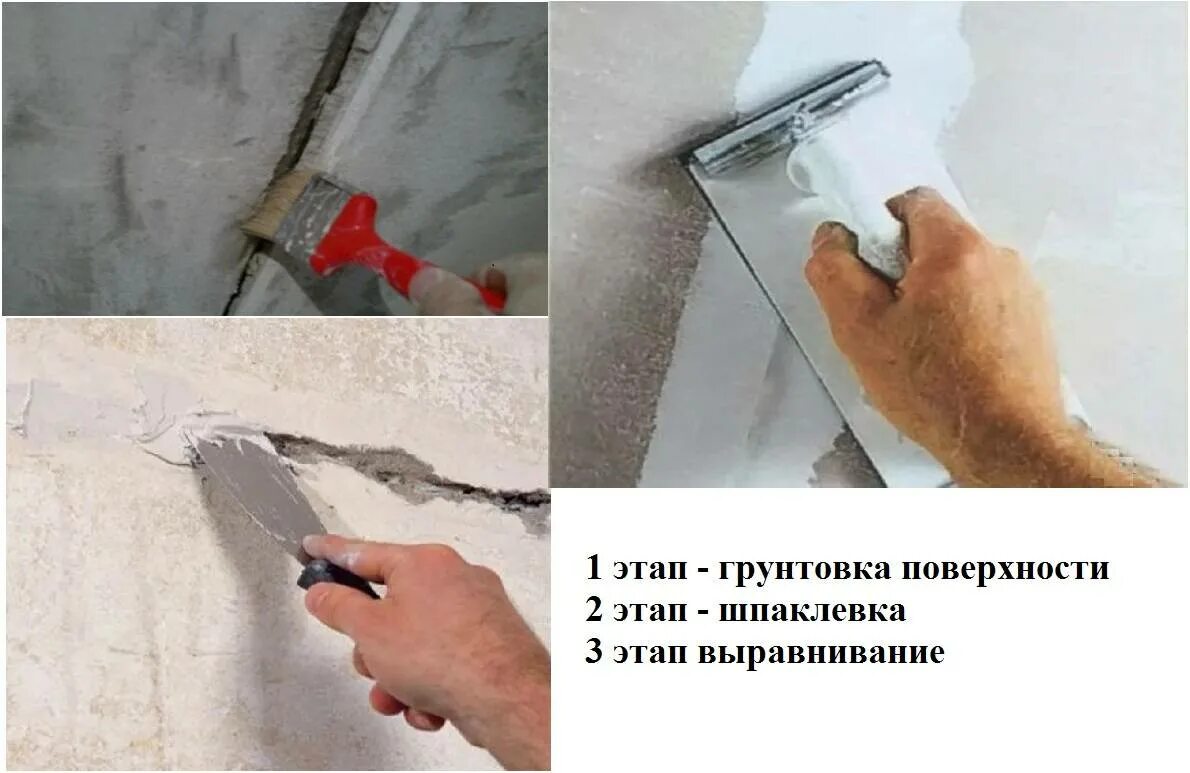 1 этап - грунтовка поверхности
2 этап - шпаклевка
3 этап выравнивание