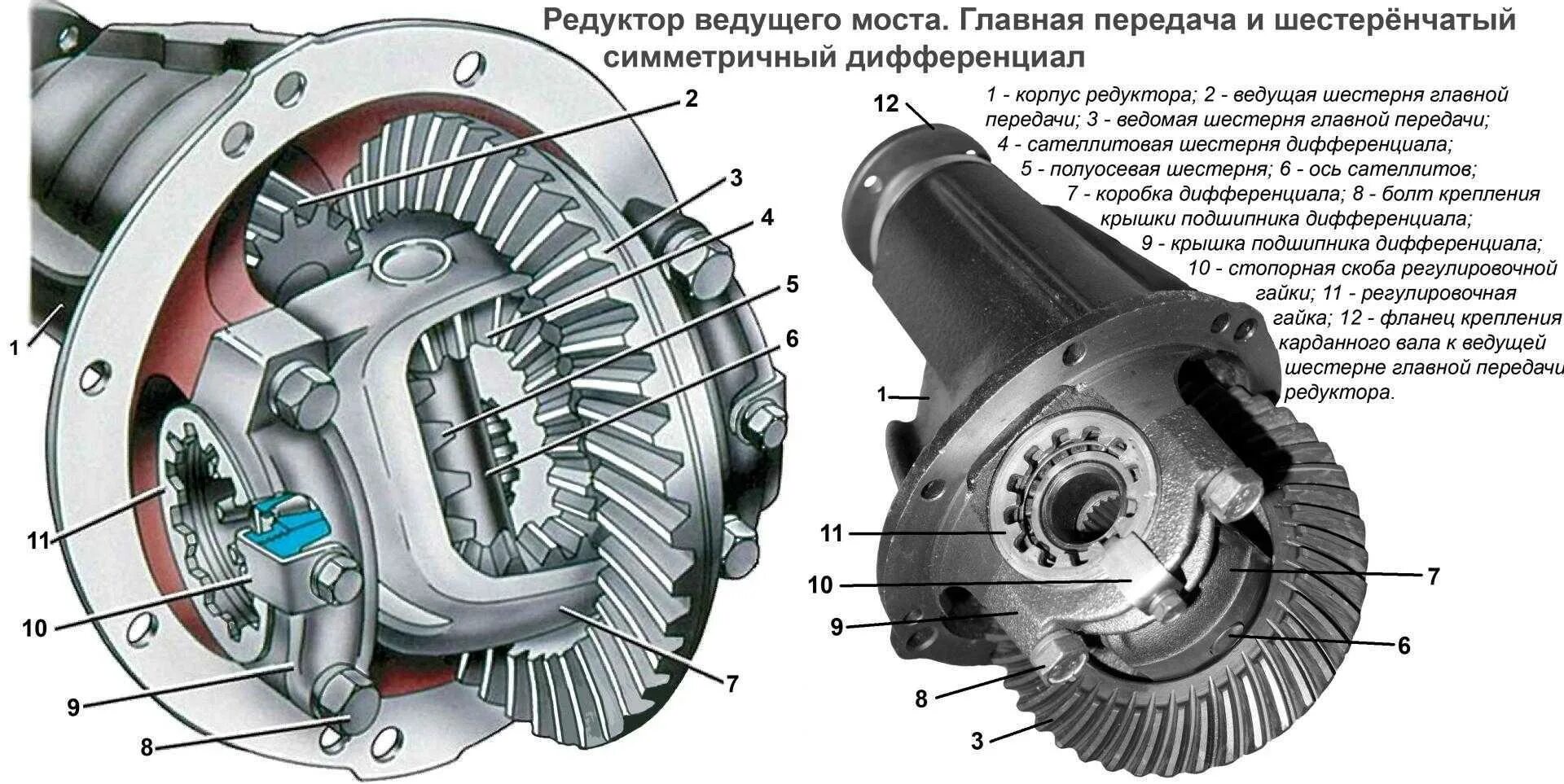 Редуктор ведущего моста. Главная передача и шестерёнчатый симметричный дифференциал

1 - корпус редуктора; 2 - ведущая шестерня главной передачи; 3 - ведомая шестерня главной передачи; 4 - сателлитовая шестерня дифференциала; 5 - полуосевая шестерня; 6 - ось сателлитов; 7 - коробка дифференциала; 8 - болт крепления крышки подшипника дифференциала; 9 - крышка подшипника дифференциала; 10 - стопорная скоба регулировочной гайки; 11 - регулировочная гайка; 12 - фланец крепления карданного вала к ведущей шестерне главной передачи редуктора.

2
3
4
5
6
1
11
10
9
8
7

12
1
11
10
9
8
3
7
6