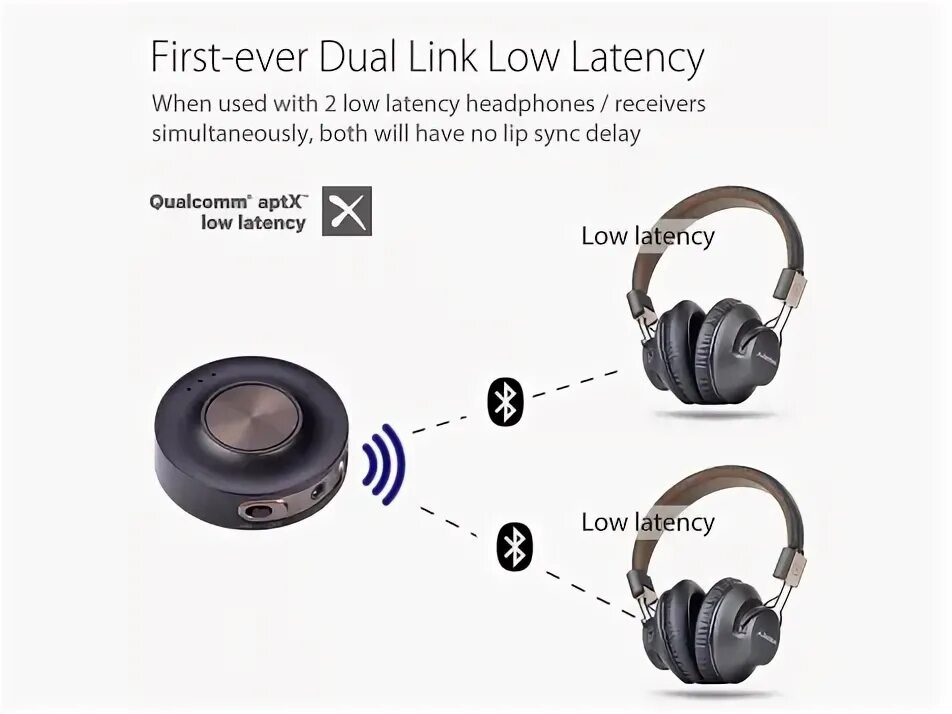 First-ever Dual Link Low Latency

When used with 2 low latency headphones / receivers simultaneously, both will have no lip sync delay

Qualcomm® aptX™ low latency

Low latency

Low latency