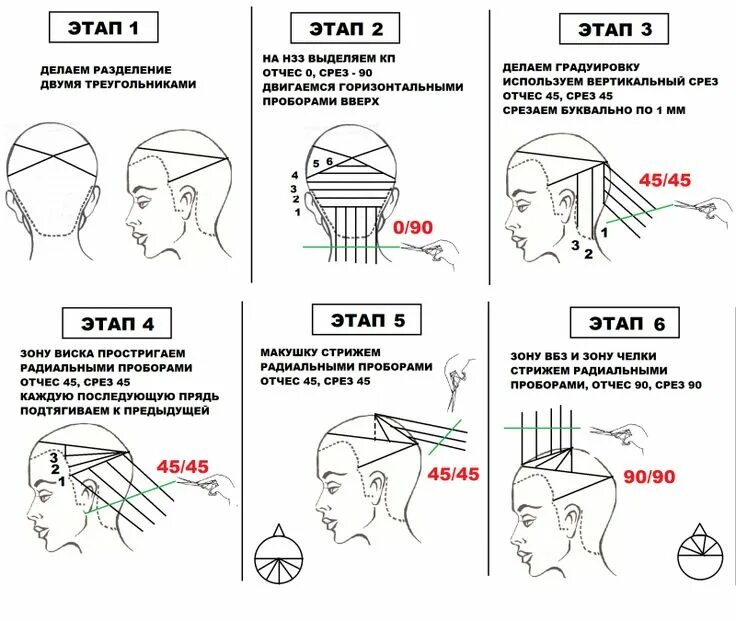 ЭТАП 1

ДЕЛАЕМ РАЗДЕЛЕНИЕ ДВУМЯ ТРЕУГОЛЬНИКАМИ

ЭТАП 2

НА НЗЗ ВЫДЕЛЯЕМ КП
ОТЧЕС 0, СРЕЗ - 90
ДВИГАЕМСЯ ГОРИЗОНТАЛЬНЫМИ ПРОБОРАМИ ВВЕРХ

5 6
4
3
2
1
0/90

ЭТАП 3

ДЕЛАЕМ ГРАДУИРОВКУ
ИСПОЛЬЗУЕМ ВЕРТИКАЛЬНЫЙ СРЕЗ
ОТЧЕС 45, СРЕЗ 45
СРЕЗАЕМ БУКВАЛЬНО ПО 1 ММ

45/45
1
3 2

ЭТАП 4

ЗОНУ ВИСКА ПРОСТРИГАЕМ РАДИАЛЬНЫМИ ПРОБОРАМИ
ОТЧЕС 45, СРЕЗ 45
КАЖДУЮ ПОСЛЕДУЮЩУЮ ПРЯДЬ ПОДТЯГИВАЕМ К ПРЕДЫДУЩЕЙ

3
2
1
45/45

ЭТАП 5

МАКУШКУ СТРИЖЕМ РАДИАЛЬНЫМИ ПРОБОРАМИ
ОТЧЕС 45, СРЕЗ 45

45/45

ЭТАП 6

ЗОНУ ВБЗ И ЗОНУ ЧЕЛКИ СТРИЖЕМ РАДИАЛЬНЫМИ ПРОБОРАМИ, ОТЧЕС 90, СРЕЗ 90

90/90