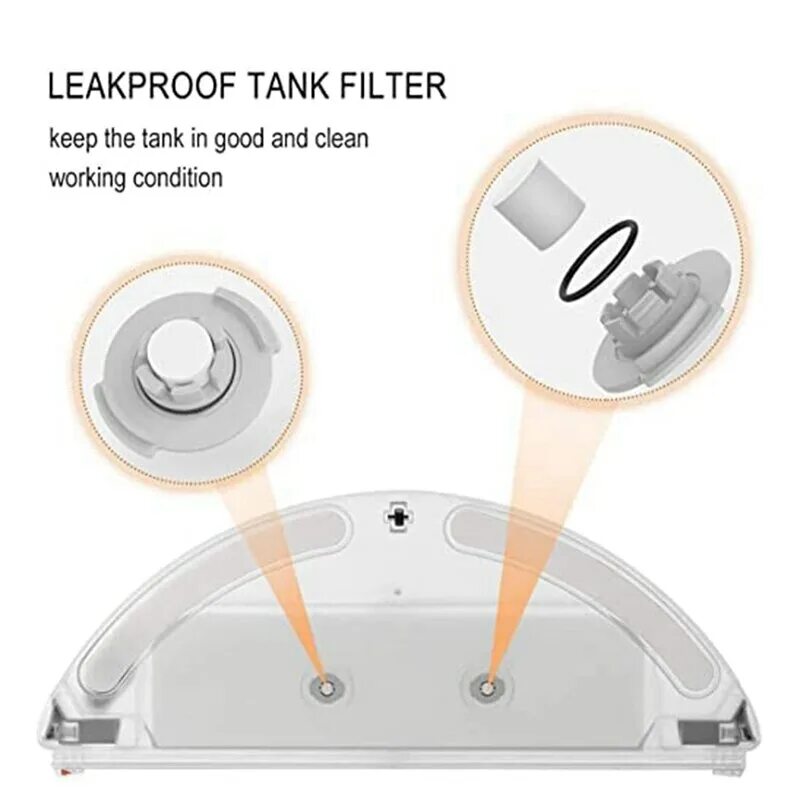 LEAKPROOF TANK FILTER

keep the tank in good and clean working condition