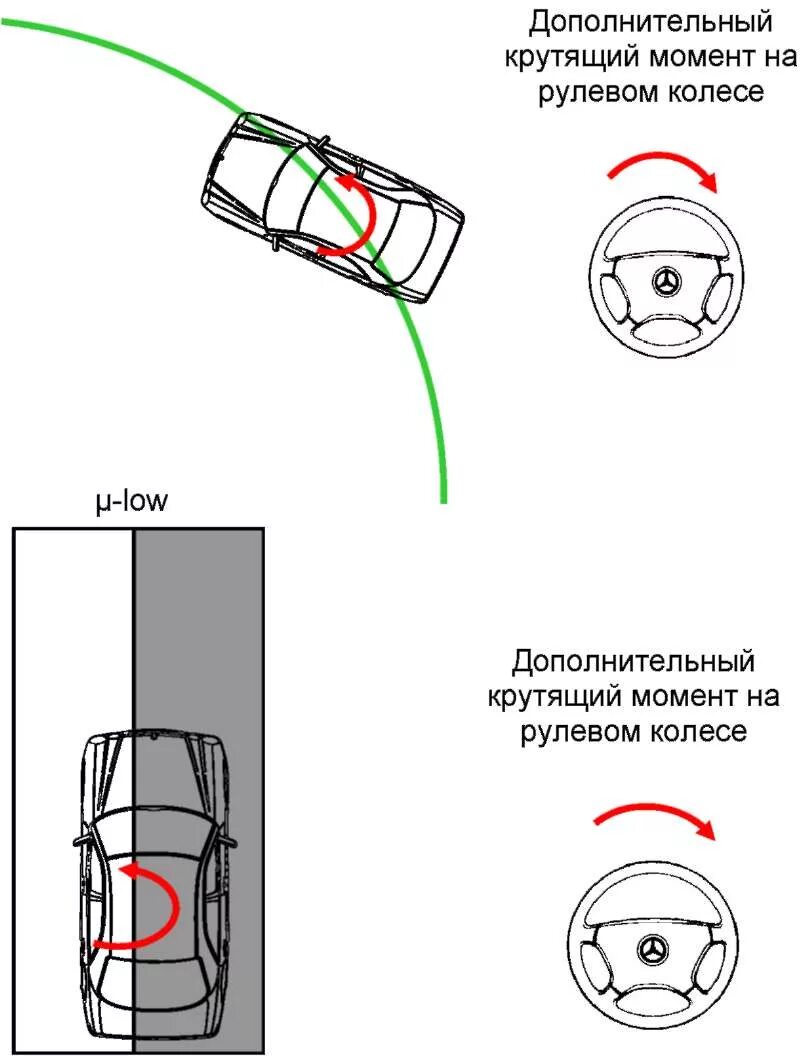 Дополнительный крутящий момент на рулевом колесе

μ-low

Дополнительный крутящий момент на рулевом колесе