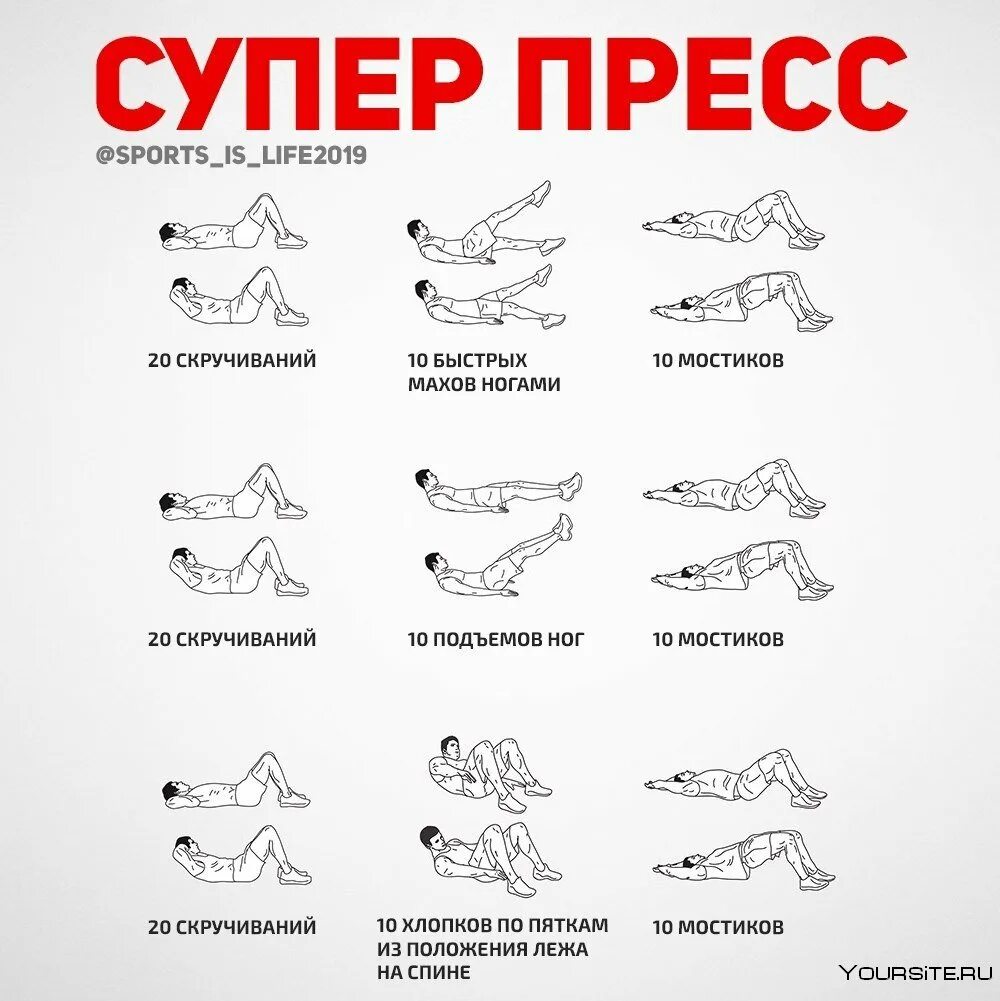 СУПЕР ПРЕСС

@SPORTS_IS_LIFE2019

20 СКРУЧИВАНИЙ

10 БЫСТРЫХ МАХОВ НОГАМИ

10 МОСТИКОВ

20 СКРУЧИВАНИЙ

10 ПОДЪЕМОВ НОГ

10 МОСТИКОВ

20 СКРУЧИВАНИЙ

10 ХЛОПКОВ ПО ПЯТКАМ ИЗ ПОЛОЖЕНИЯ ЛЕЖА НА СПИНЕ

10 МОСТИКОВ

YOURSITE.RU