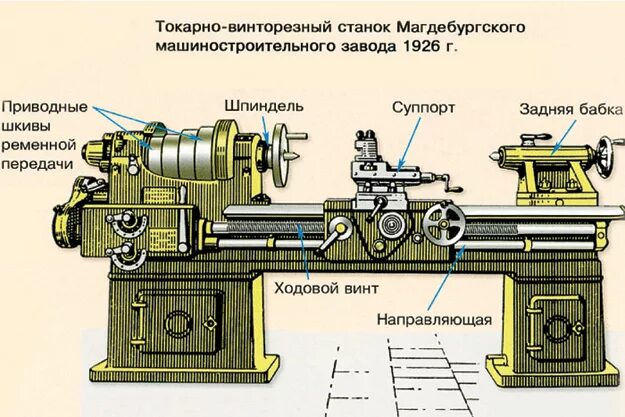 Токарно-винторезный станок Магдебургского машиностроительного завода 1926 г.

Приводные шкивы ременной передачи

Шпиндель

Суппорт

Задняя бабка

Ходовой винт

Направляющая