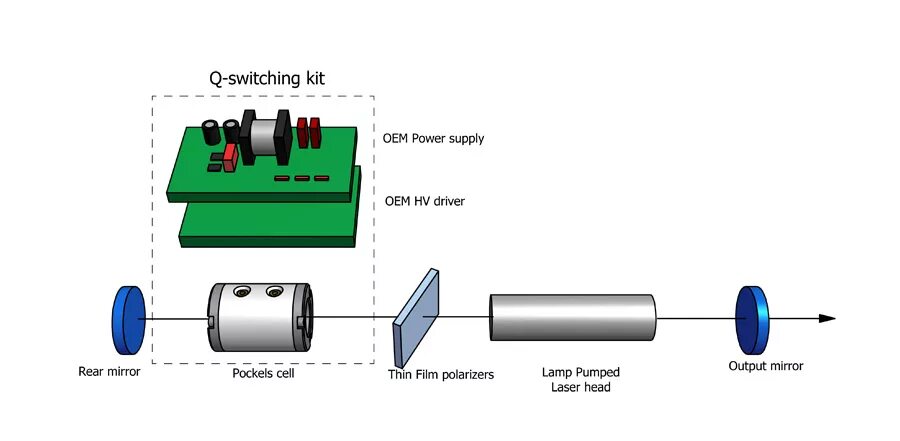 Q-switching kit

OEM Power supply

OEM HV driver

Rear mirror

Pockels cell

Thin Film polarizers

Lamp Pumped
Laser head

Output mirror