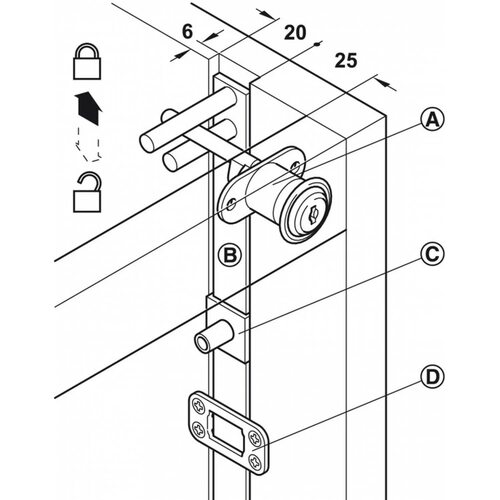 6
20
25
A
B
C
D