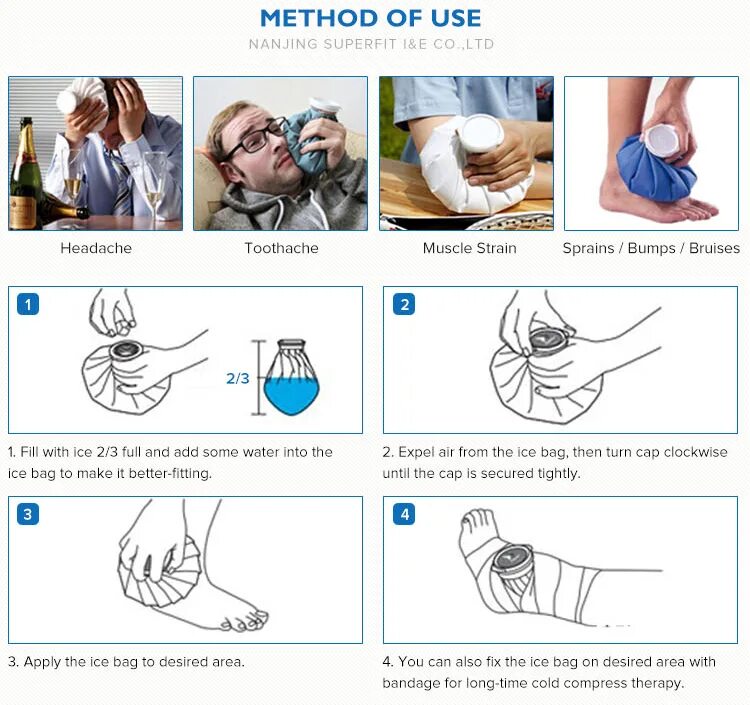 METHOD OF USE
NANJING SUPERFIT I&E CO.,LTD

Headache

Toothache

Muscle Strain

Sprains / Bumps / Bruises

1

2/3

1. Fill with ice 2/3 full and add some water into the ice bag to make it better-fitting.

2

2. Expel air from the ice bag, then turn cap clockwise until the cap is secured tightly.

3

3. Apply the ice bag to desired area.

4

4. You can also fix the ice bag on desired area with bandage for long-time cold compress therapy.