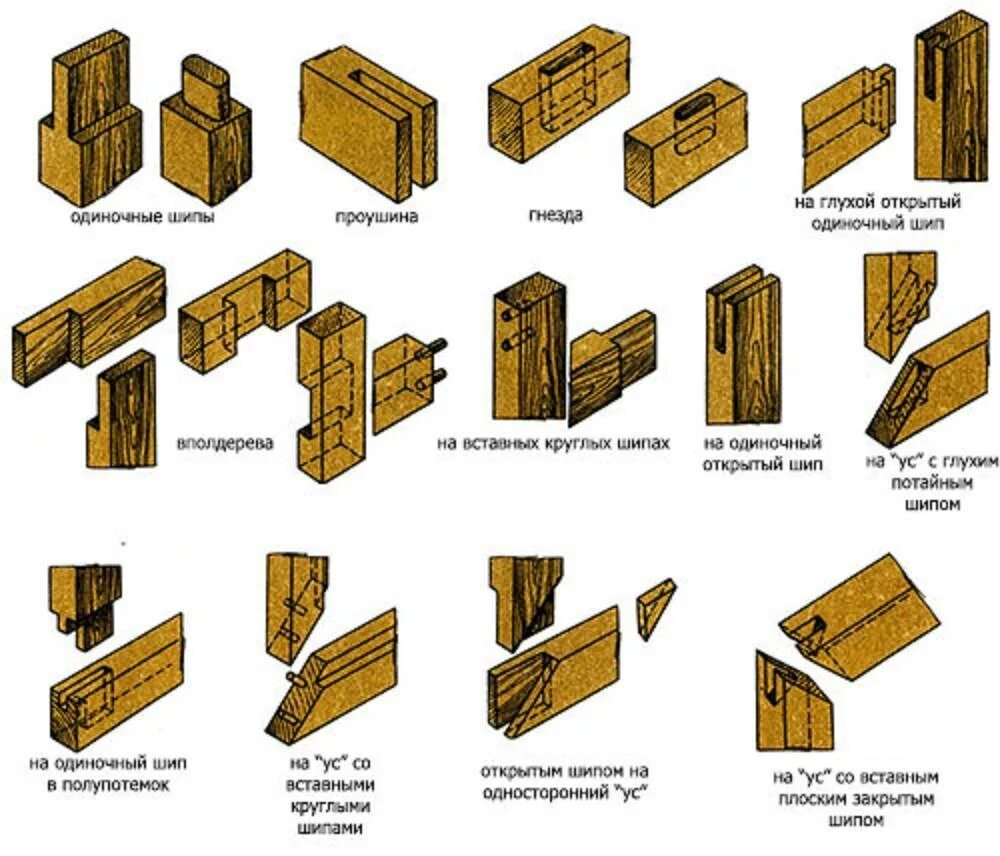 одиночные шипы

проушина

гнезда

на глухой открытый одиночный шип

вполдерева

на вставных круглых шипах

на одиночный открытый шип

на "ус" с глухим потайным шипом

на одиночный шип в полупотемок

на "ус" со вставными круглыми шипами

открытым шипом на односторонний "ус"

на "ус" со вставным плоским закрытым шипом