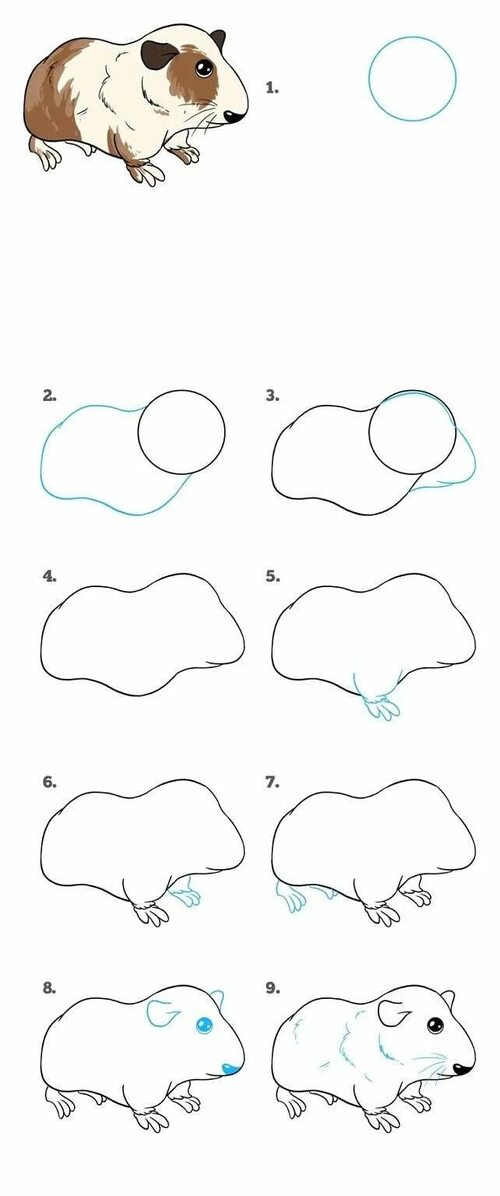 1.

2.

3.

4.

5.

6.

7.

8.

9.