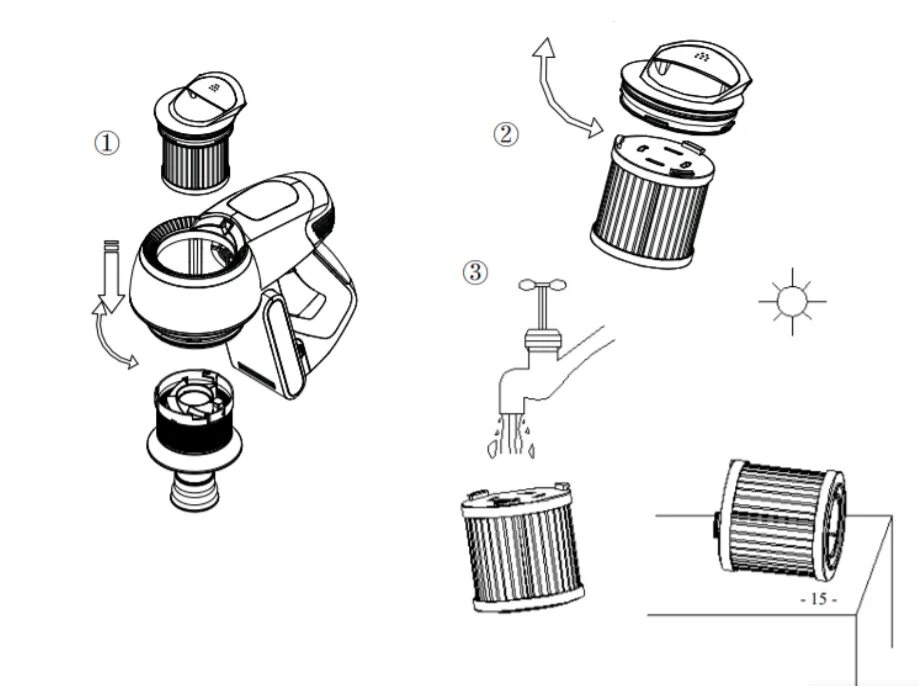 ①

②

③

- 15 -