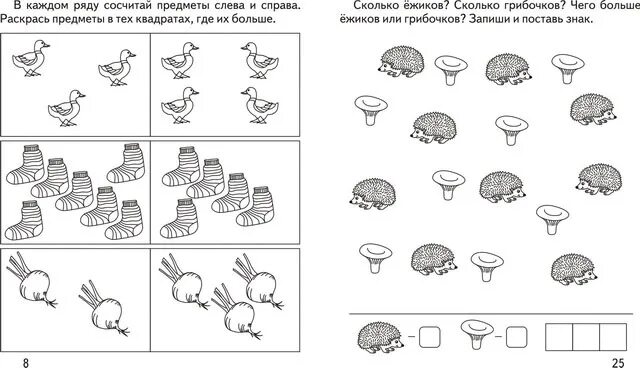 В каждом ряду сосчитай предметы слева и справа. Раскрась предметы в тех квадратах, где их больше.

8

Сколько ёжиков? Сколько грибочков? Чего больше ёжиков или грибочков? Запиши и поставь знак.

–

–

25