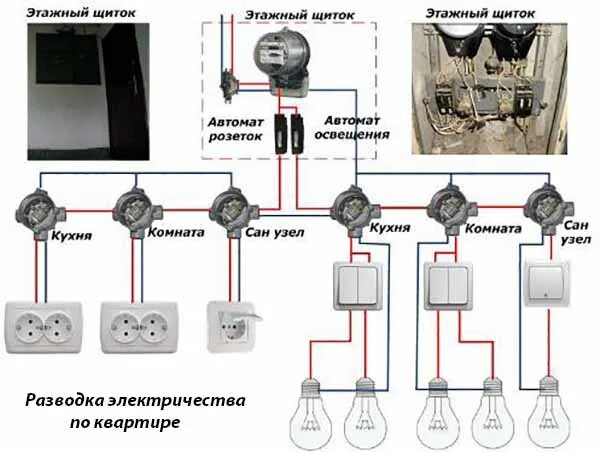 Этажный щиток

Этажный щиток

Этажный щиток

Автомат розеток

Автомат освещения

Кухня

Комната

Сан узел

Кухня

Комната

Сан узел

Разводка электричества по квартире