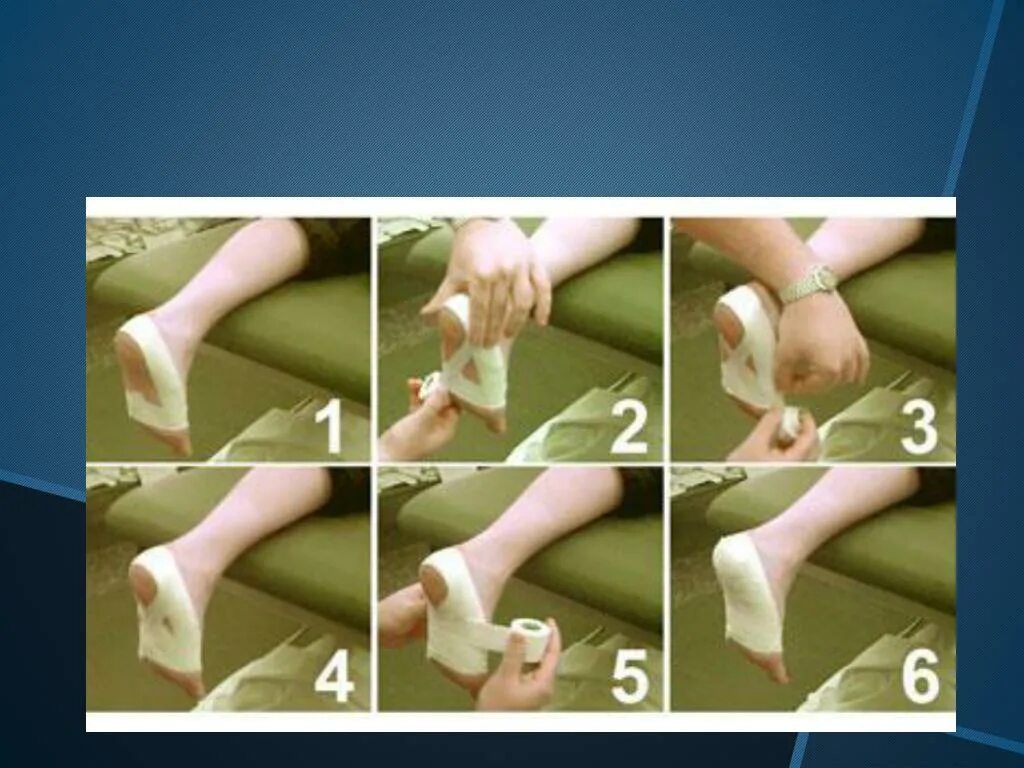 1
2
3
4
5
6