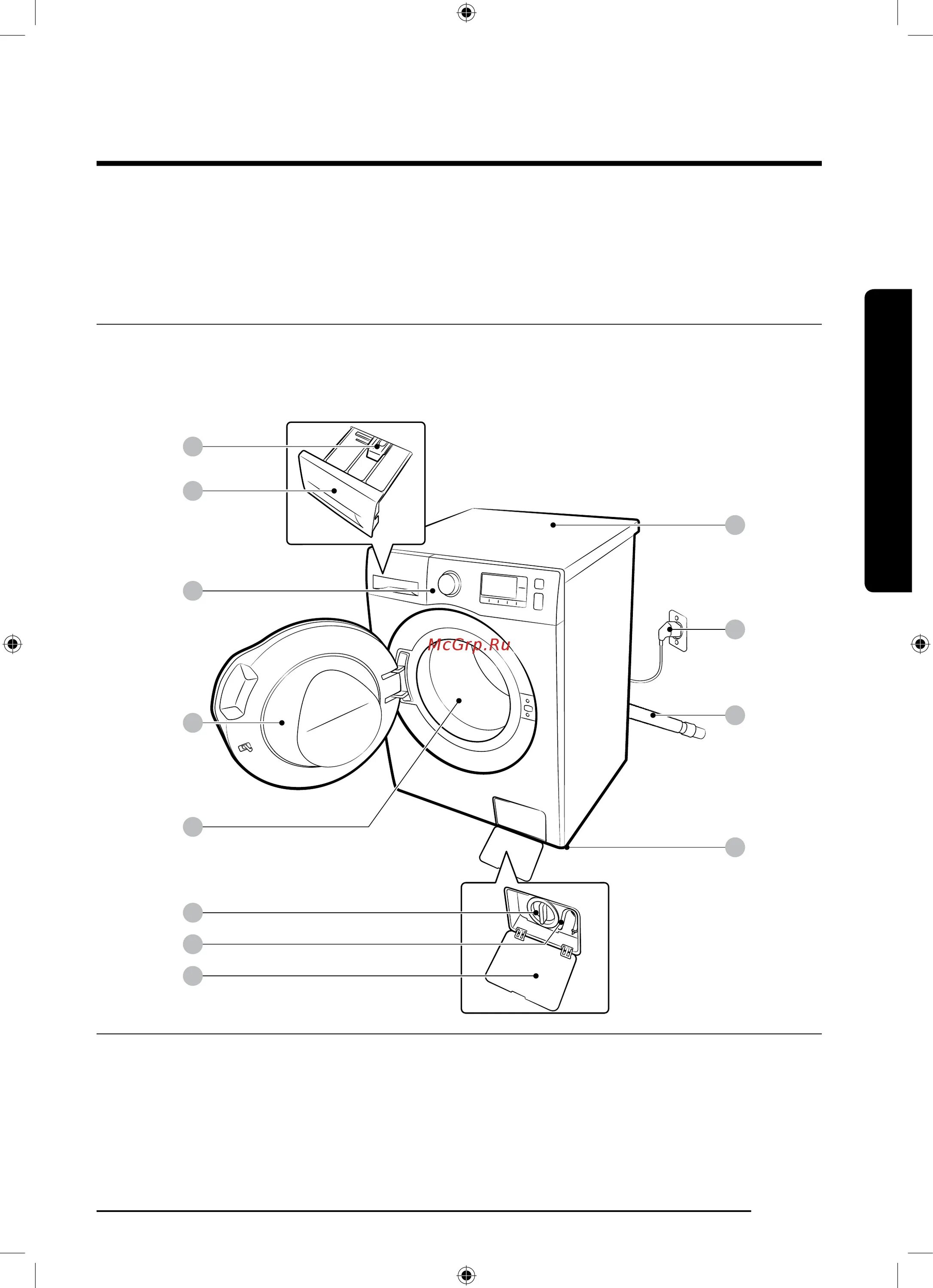 McGrp.Ru