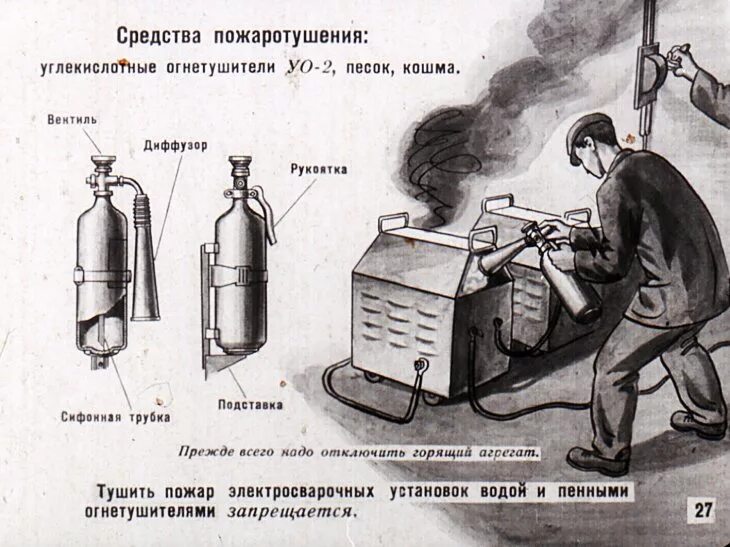 Средства пожаротушения:
углекислотные огнетушители УО-2, песок, кошма.

Вентиль

Диффузор

Рукоятка

Сифонная трубка

Подставка

Прежде всего надо отключить горящий агрегат.

Тушить пожар электросварочных установок водой и пенными огнетушителями запрещается.

27