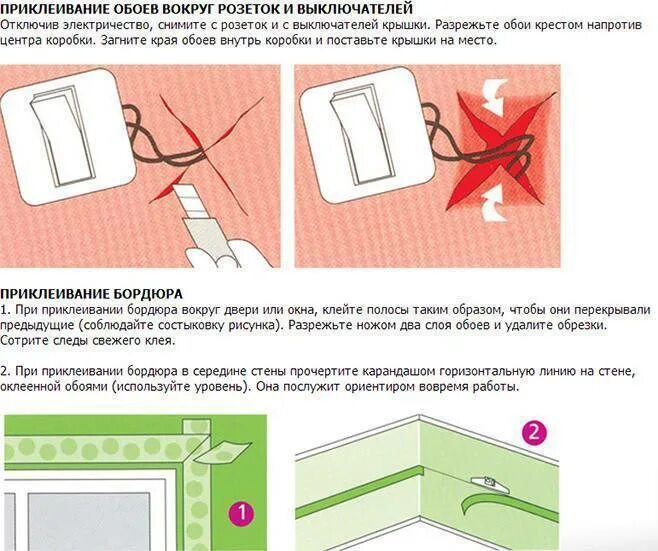 ПРИКЛЕИВАНИЕ ОБОЕВ ВОКРУГ РОЗЕТОК И ВЫКЛЮЧАТЕЛЕЙ
Отключив электричество, снимите с розеток и с выключателей крышки. Разрежьте обои крестом напротив центра коробки. Загните края обоев внутрь коробки и поставьте крышки на место.

ПРИКЛЕИВАНИЕ БОРДЮРА
1. При приклеивании бордюра вокруг двери или окна, клейте полосы таким образом, чтобы они перекрывали предыдущие (соблюдайте состыковку рисунка). Разрежьте ножом два слоя обоев и удалите обрезки. Сотрите следы свежего клея.

2. При приклеивании бордюра в середине стены прочертите карандашом горизонтальную линию на стене, оклеенной обоями (используйте уровень). Она послужит ориентиром вовремя работы.

1

2